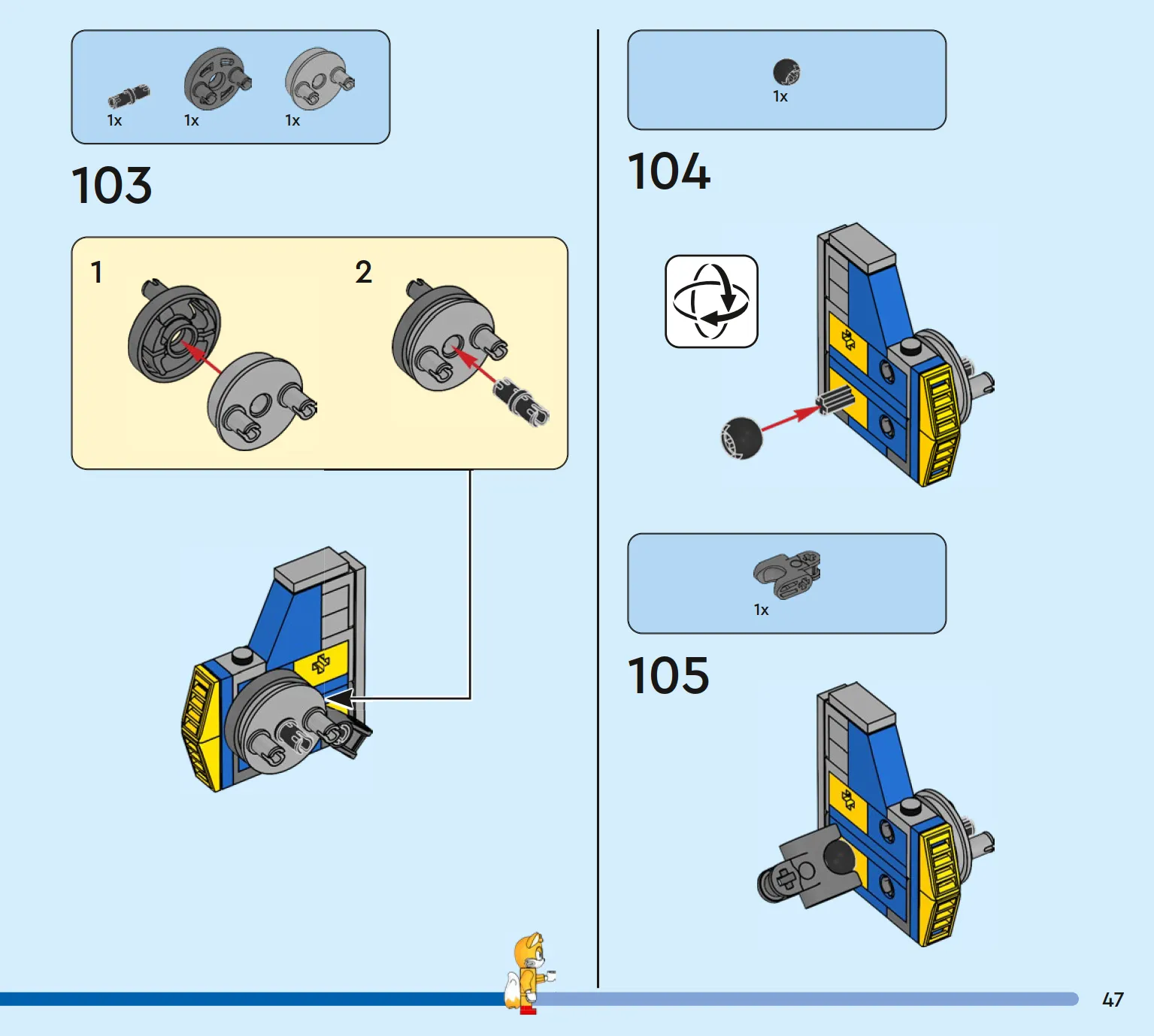 1x 1x 1x

103

1

2

1x

104

1x

105

47