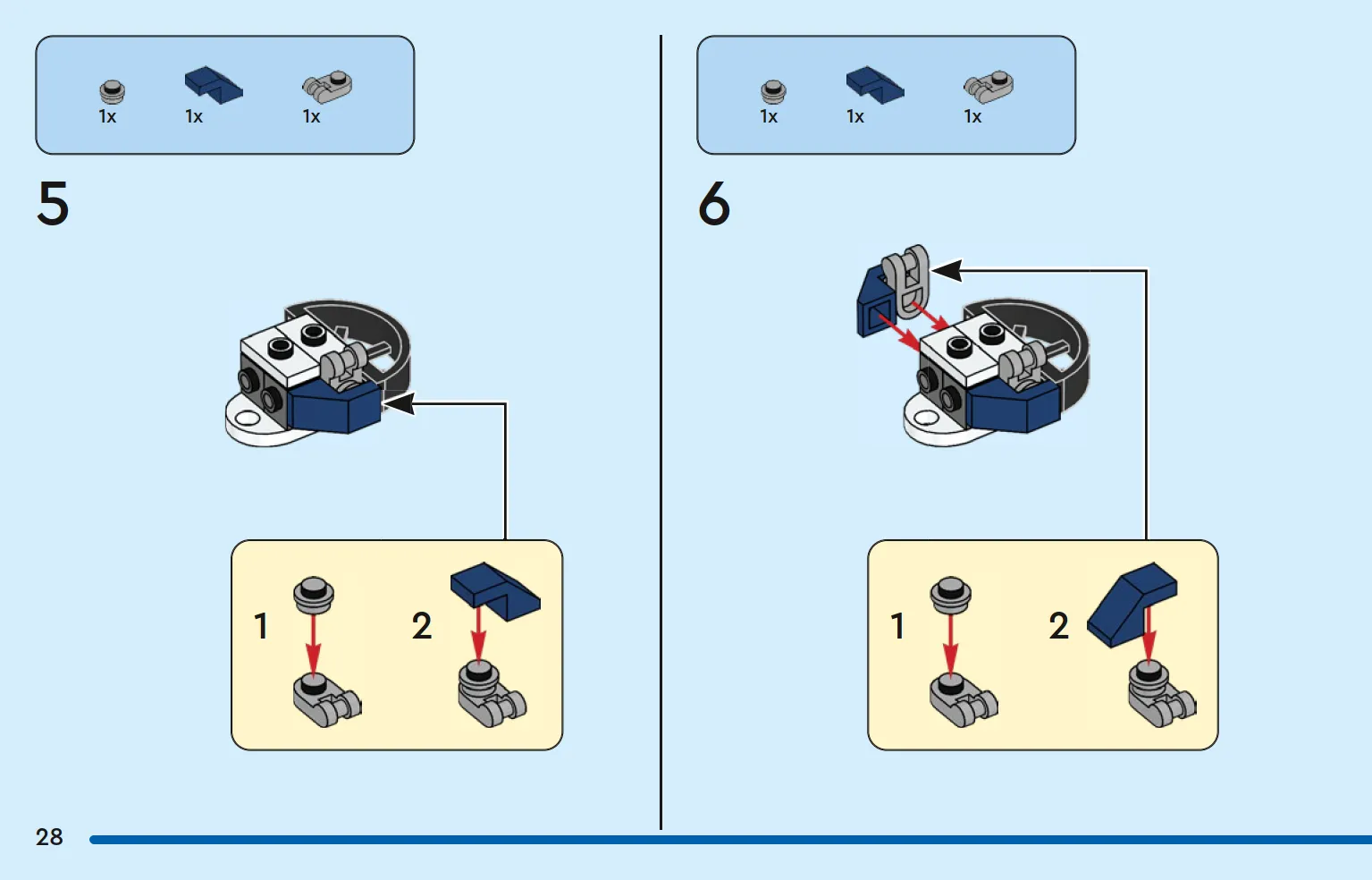 1x 1x 1x

5

1

2

1x 1x 1x

6

1

2

28