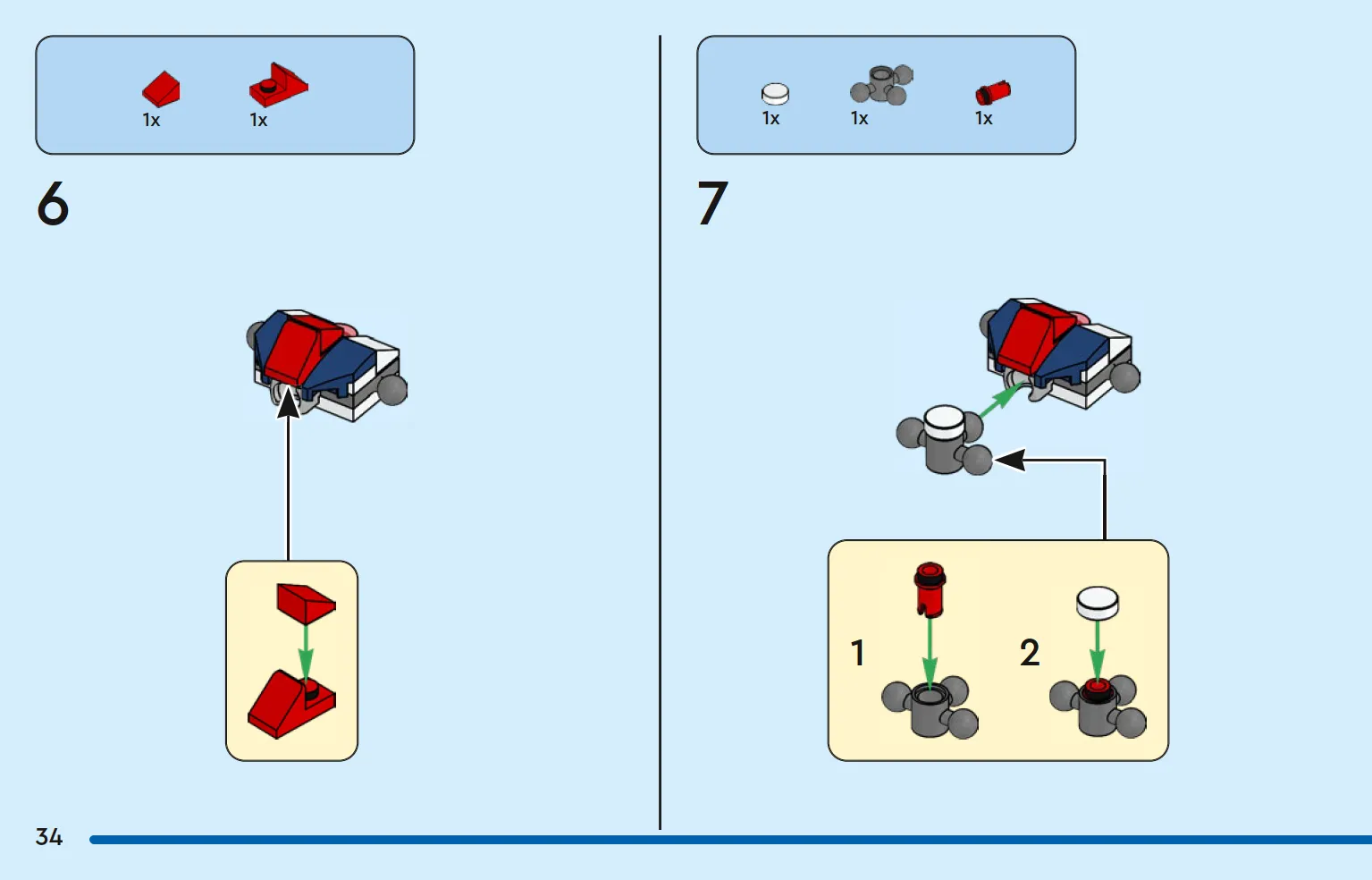 1x 1x

6

1x 1x 1x

7

1

2

34