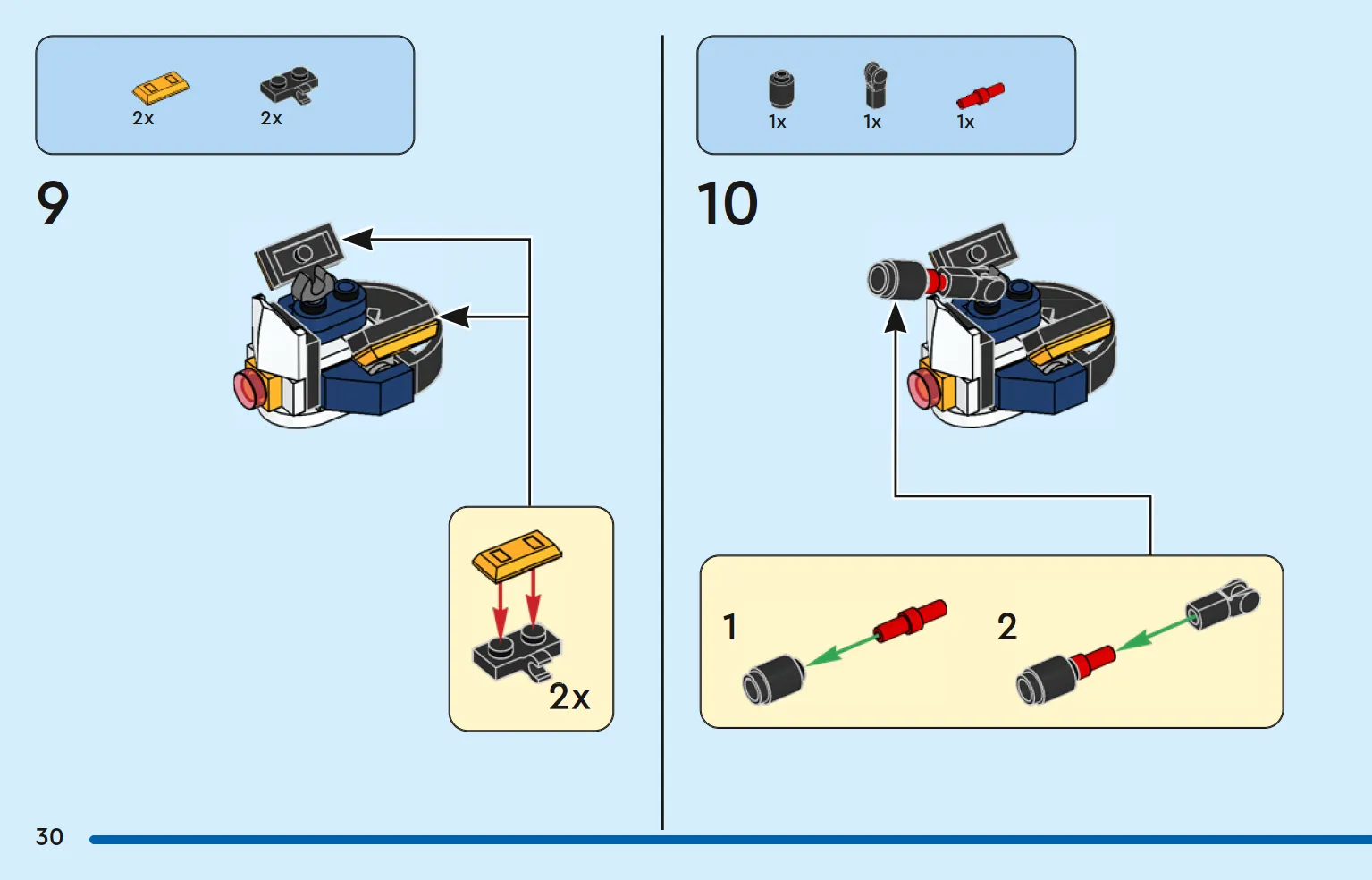 2x
2x

9

2x

1x
1x
1x

10

1
2

30