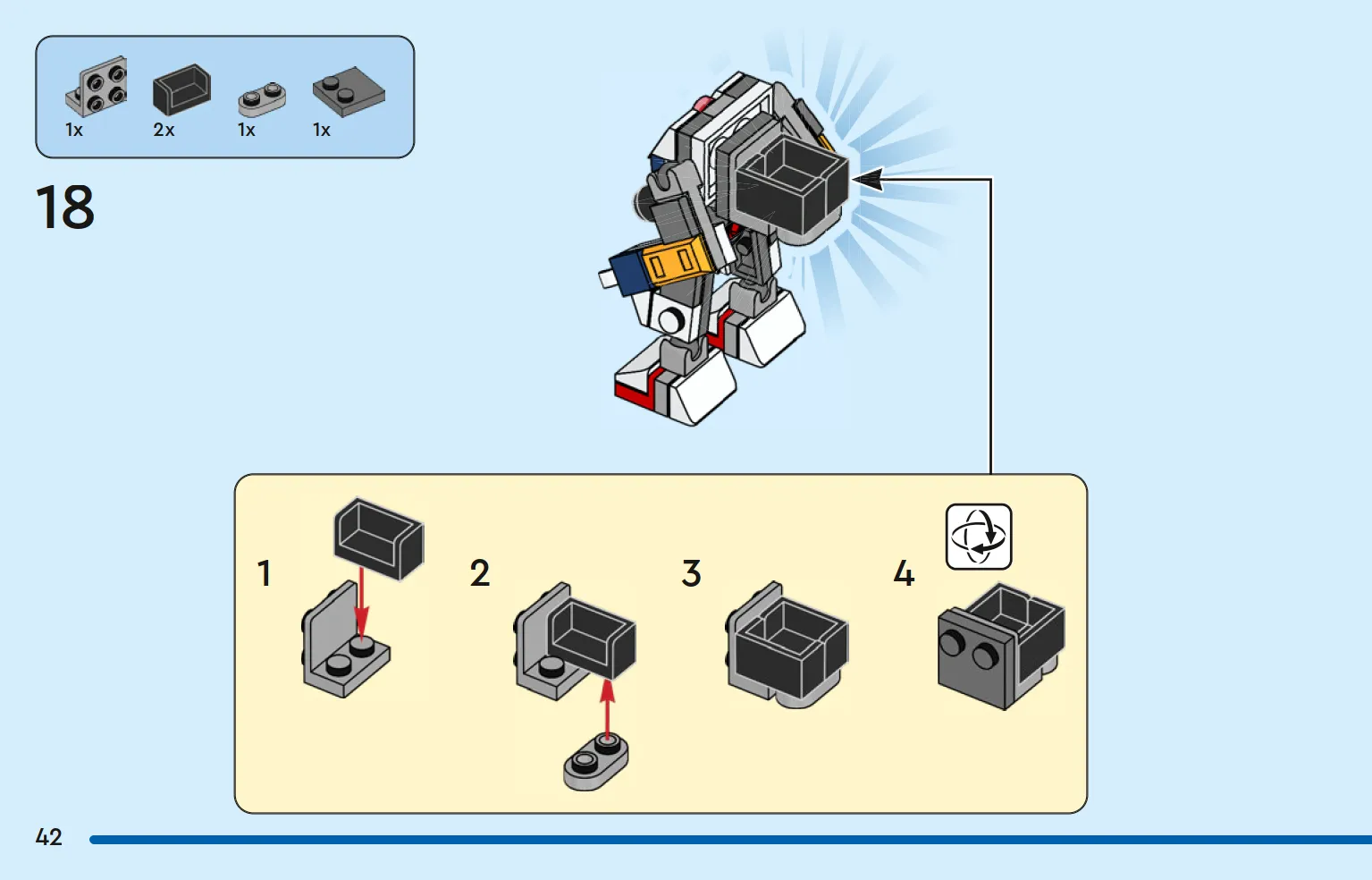 1x 2x 1x 1x

18

1

2

3

4

42