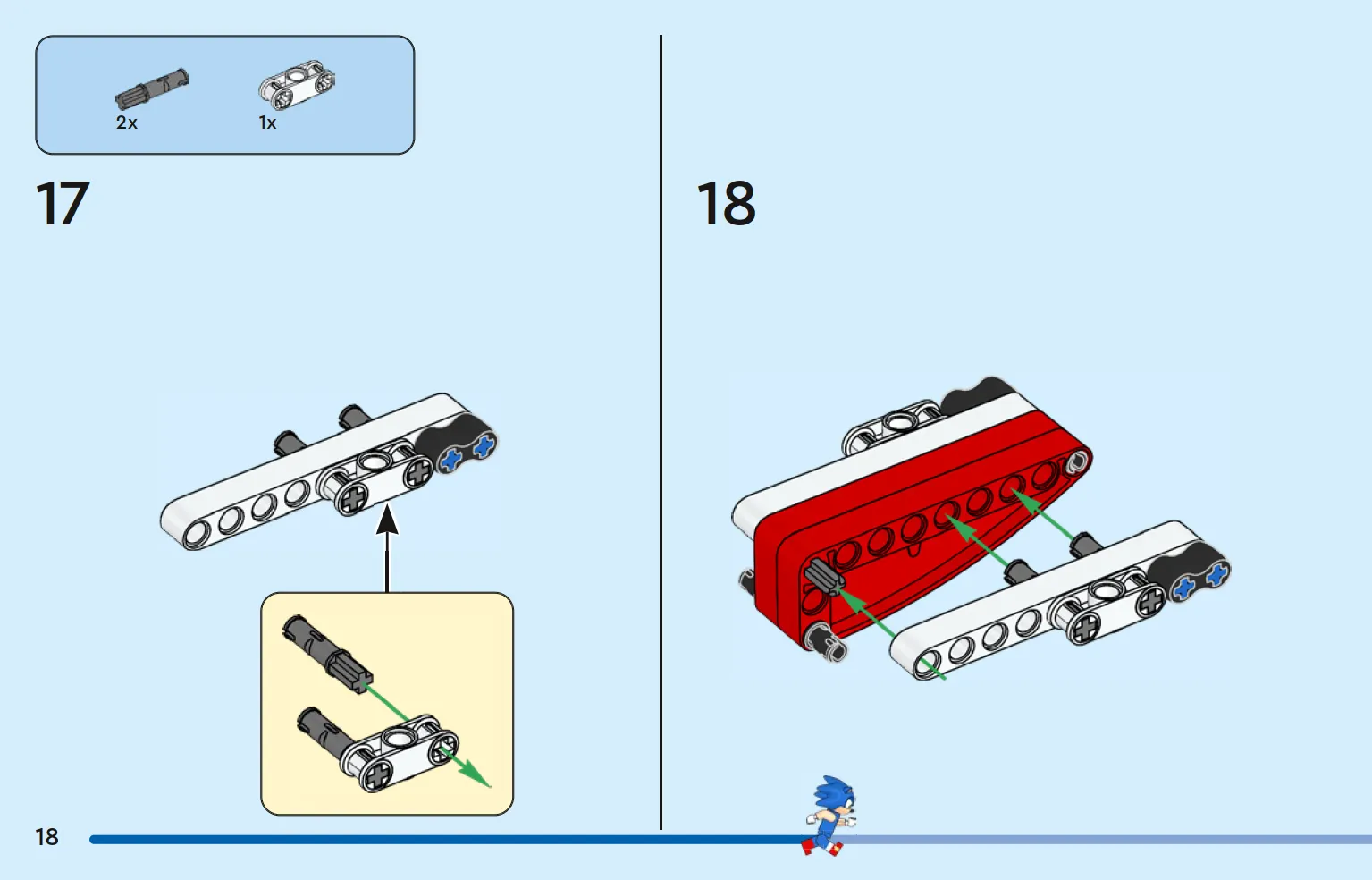 2x

1x

17

18

18