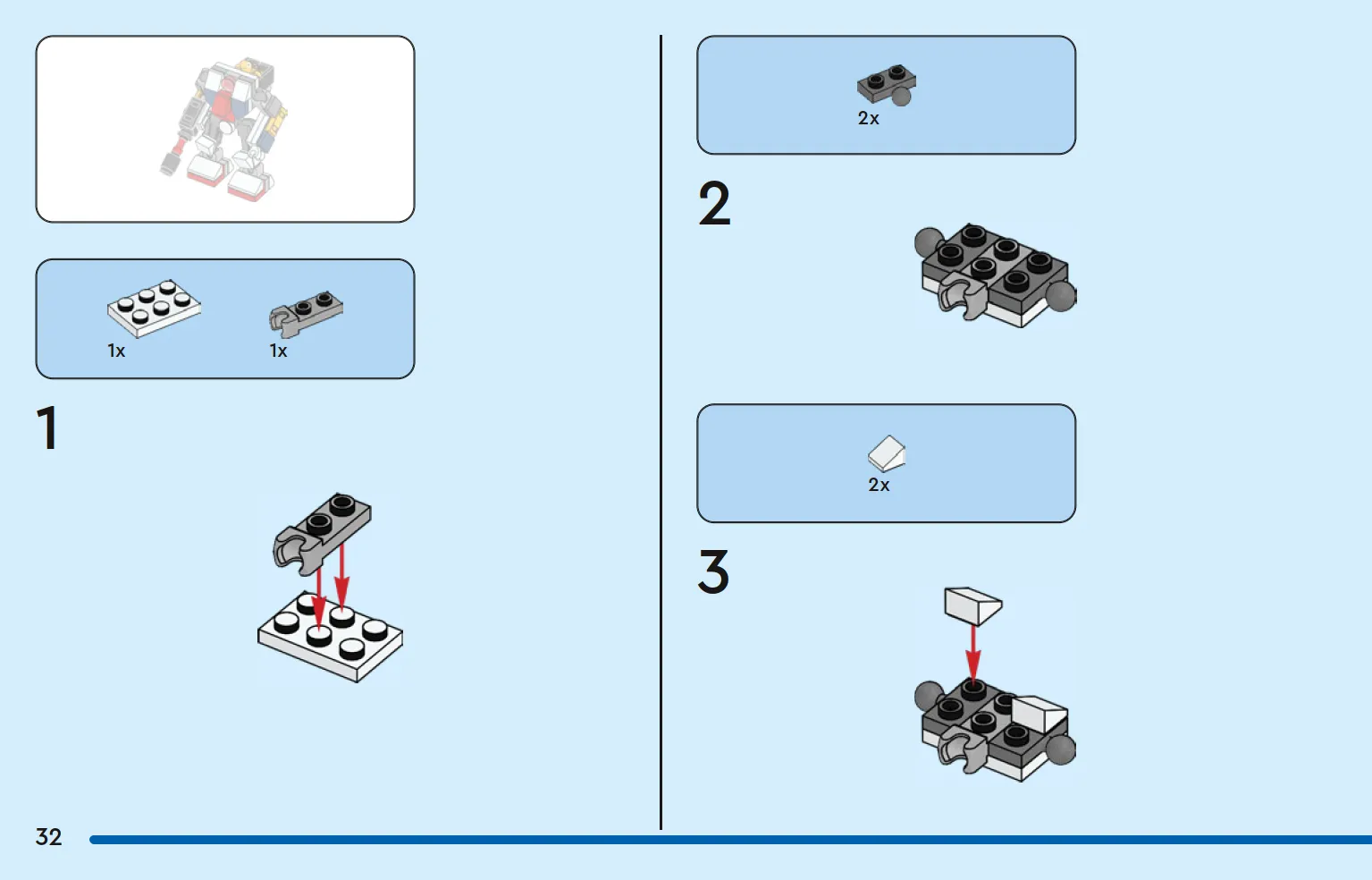 1x

1x

1

2x

2

2x

3

32