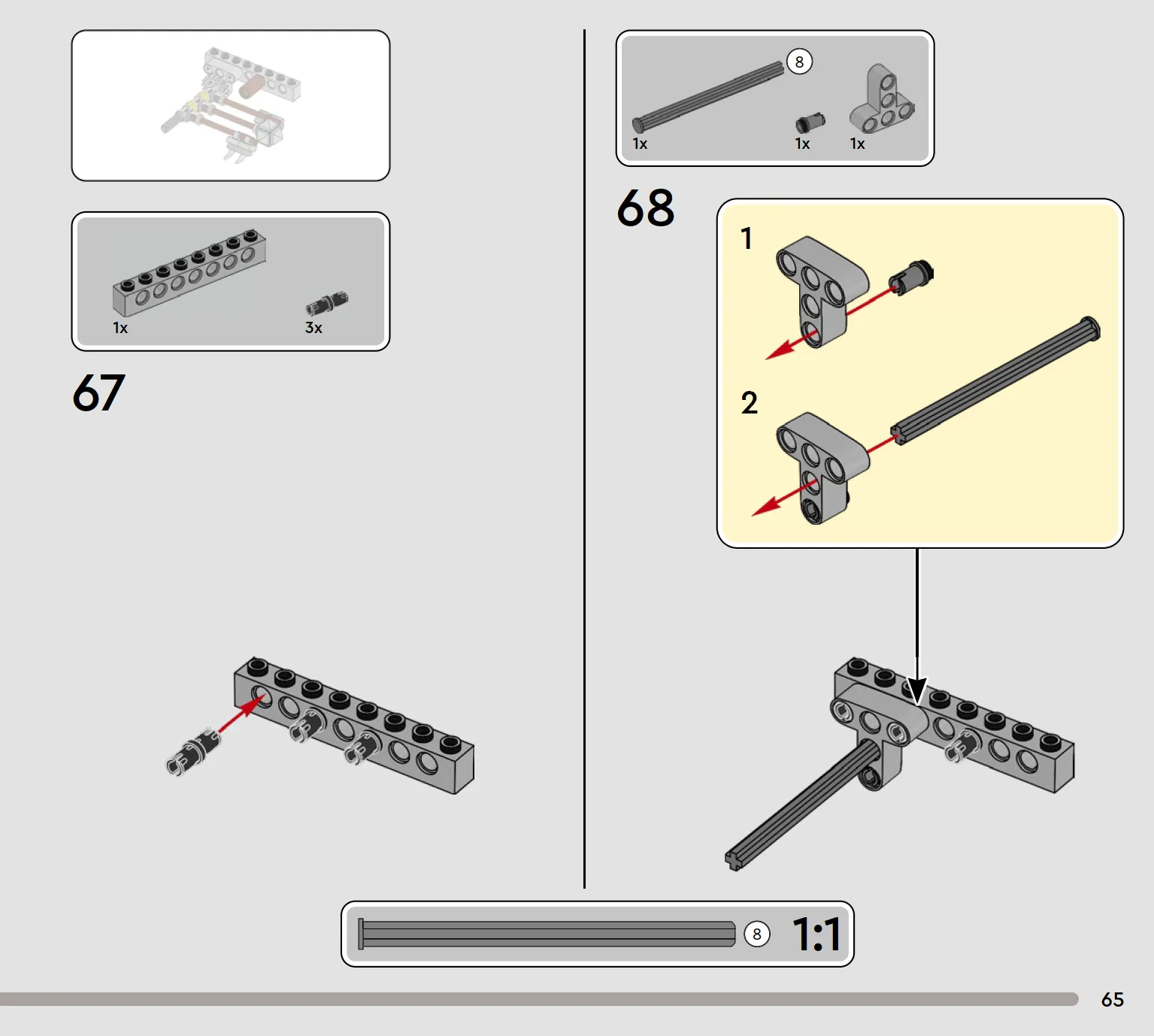 1x
3x

67

8
1x
1x
1x

68

1
2

8
1:1

65