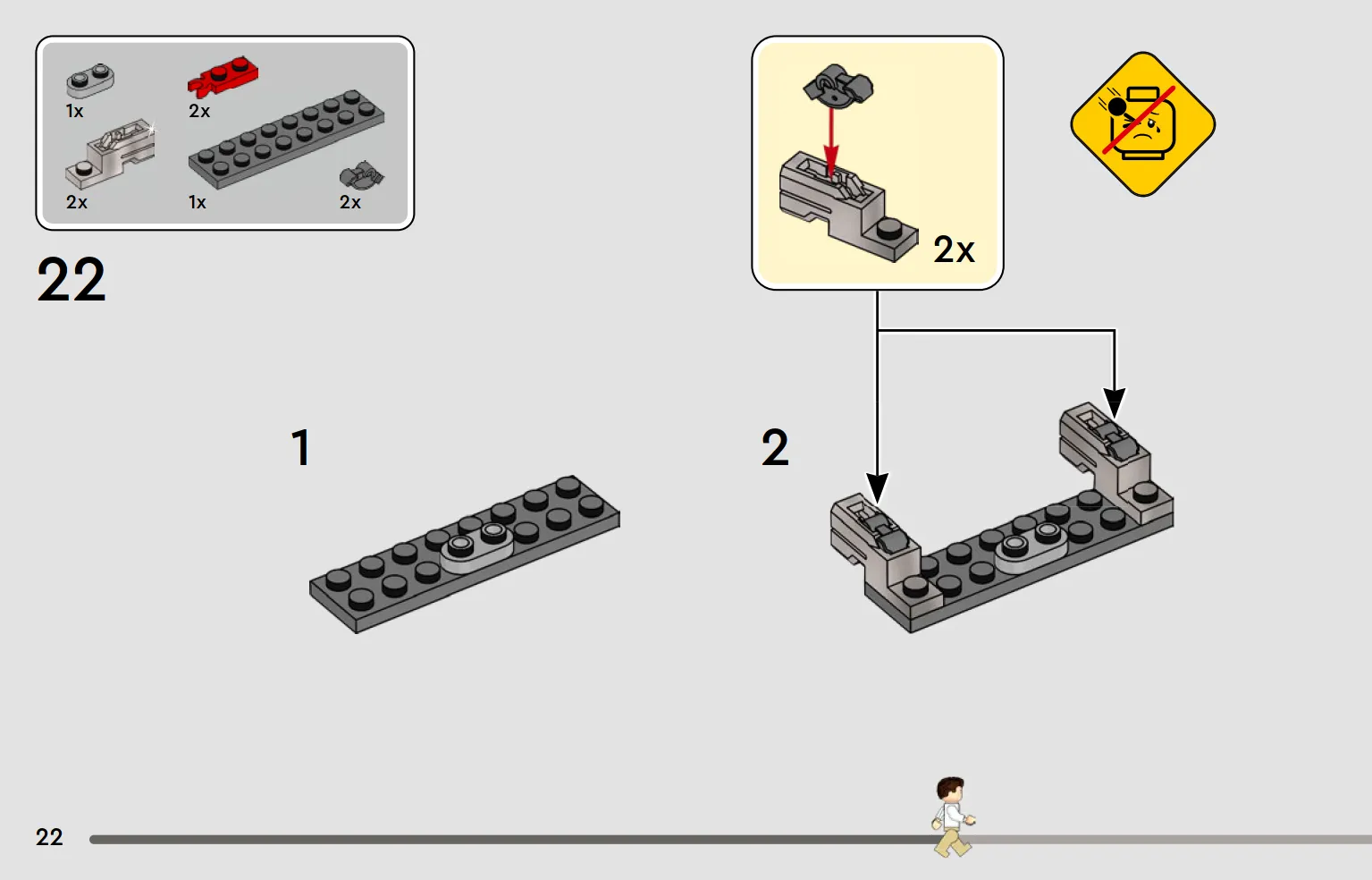 1x
2x
2x
1x
2x

22

2x

1

2

22