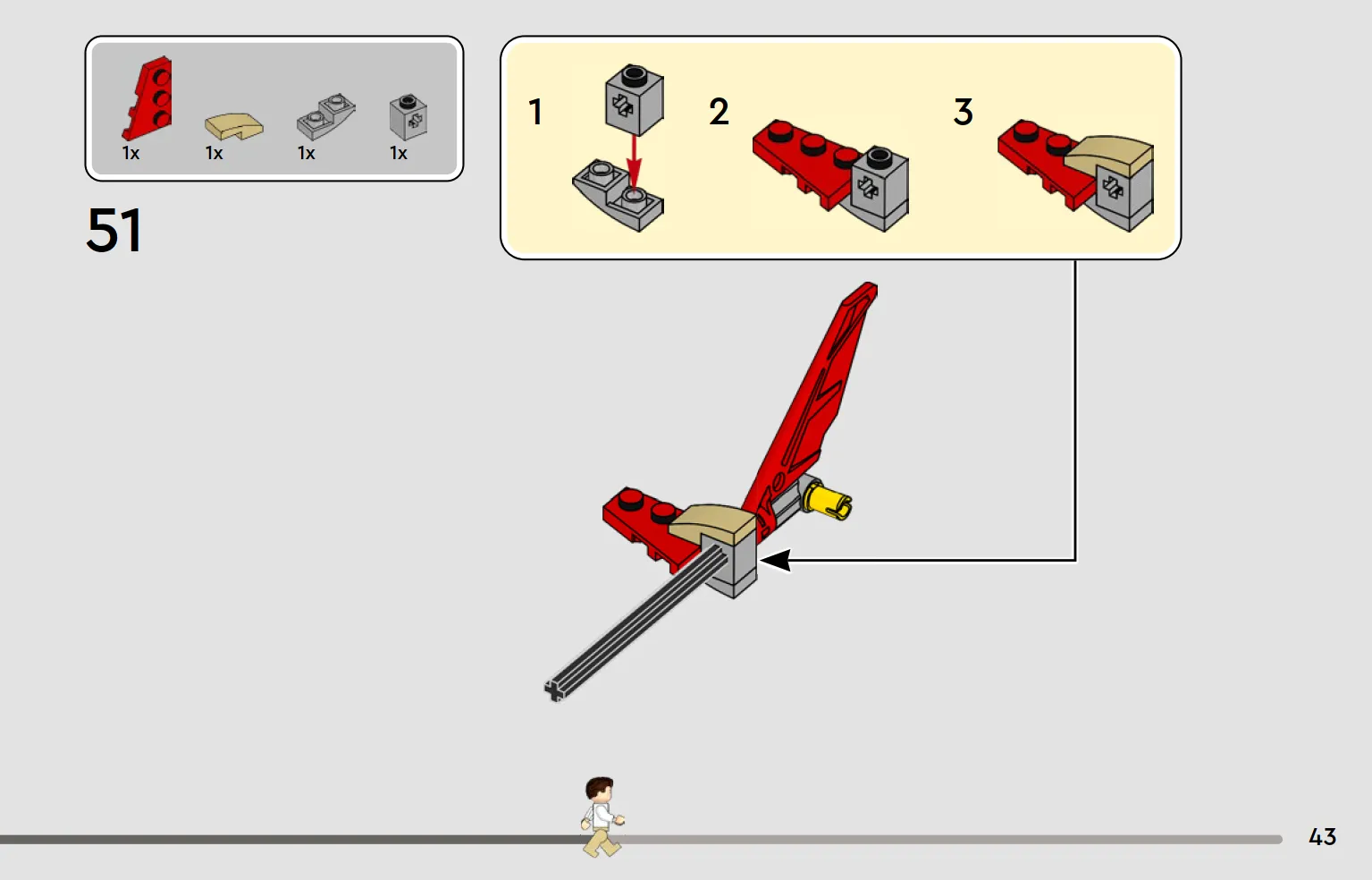 1x 1x 1x 1x

51

1

2

3

43