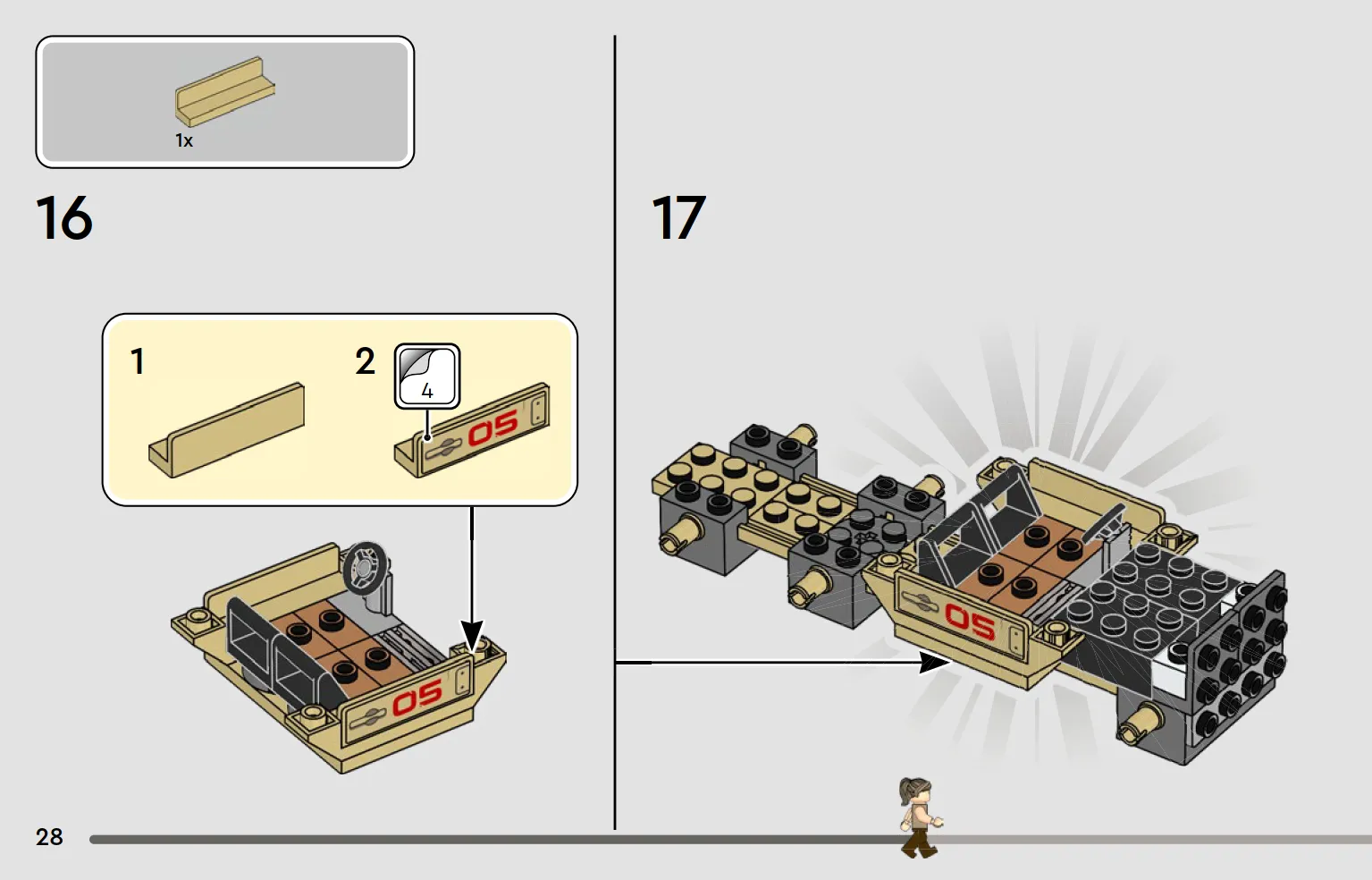 1x

16

1

2

4

05

05

17

05

28