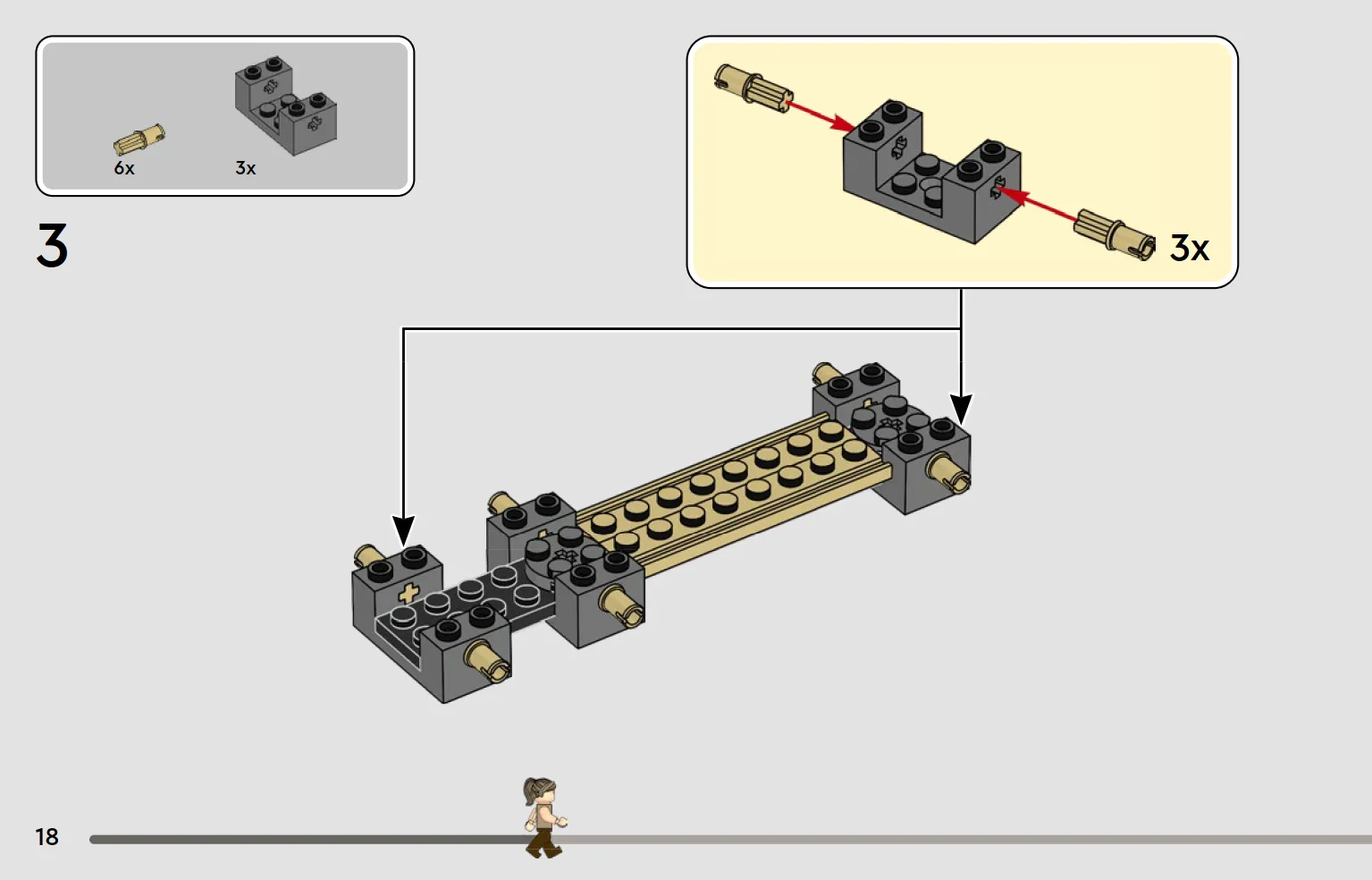 6x
3x

3

3x

18