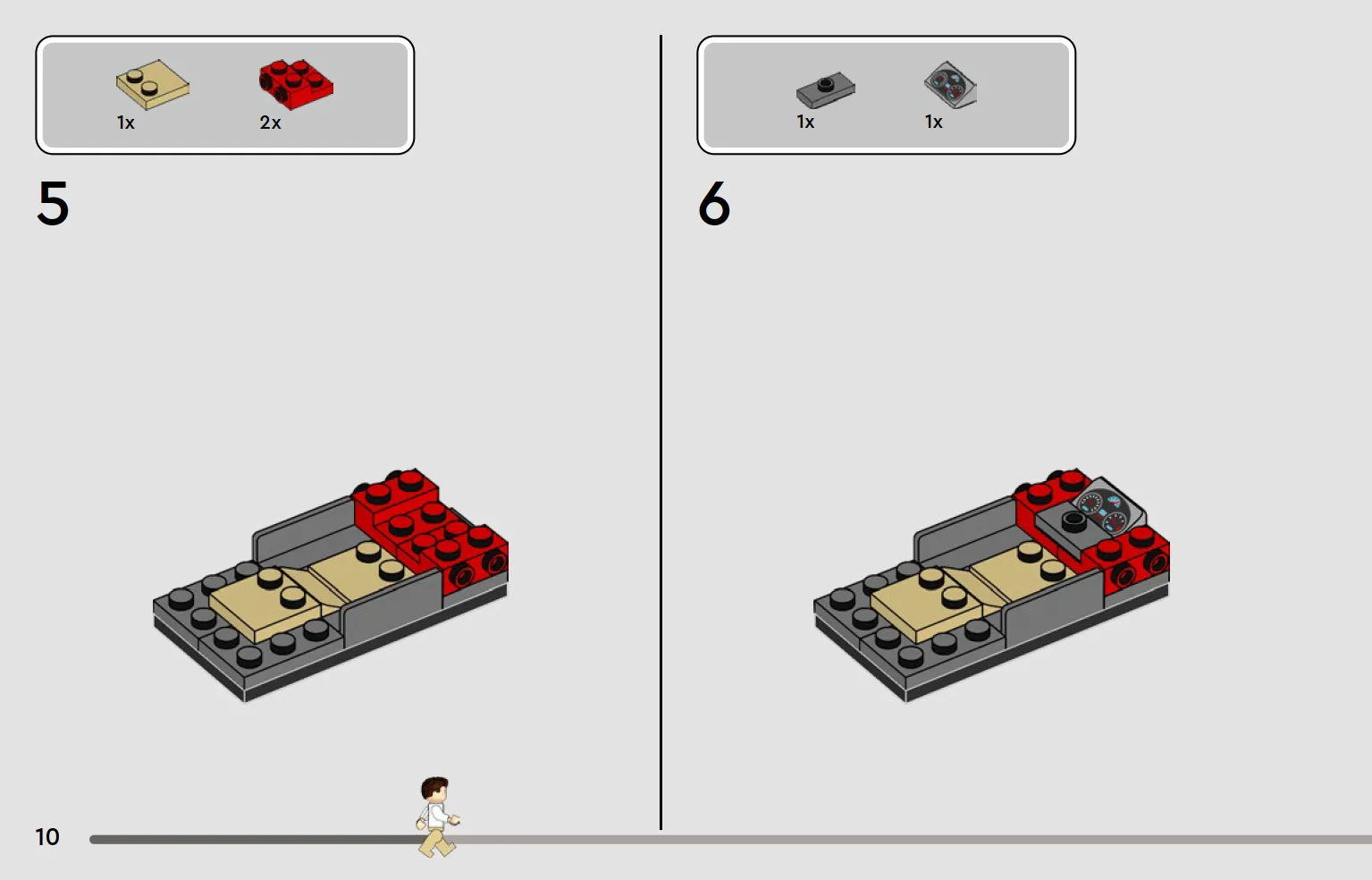 1x
2x

5

1x
1x

6

10