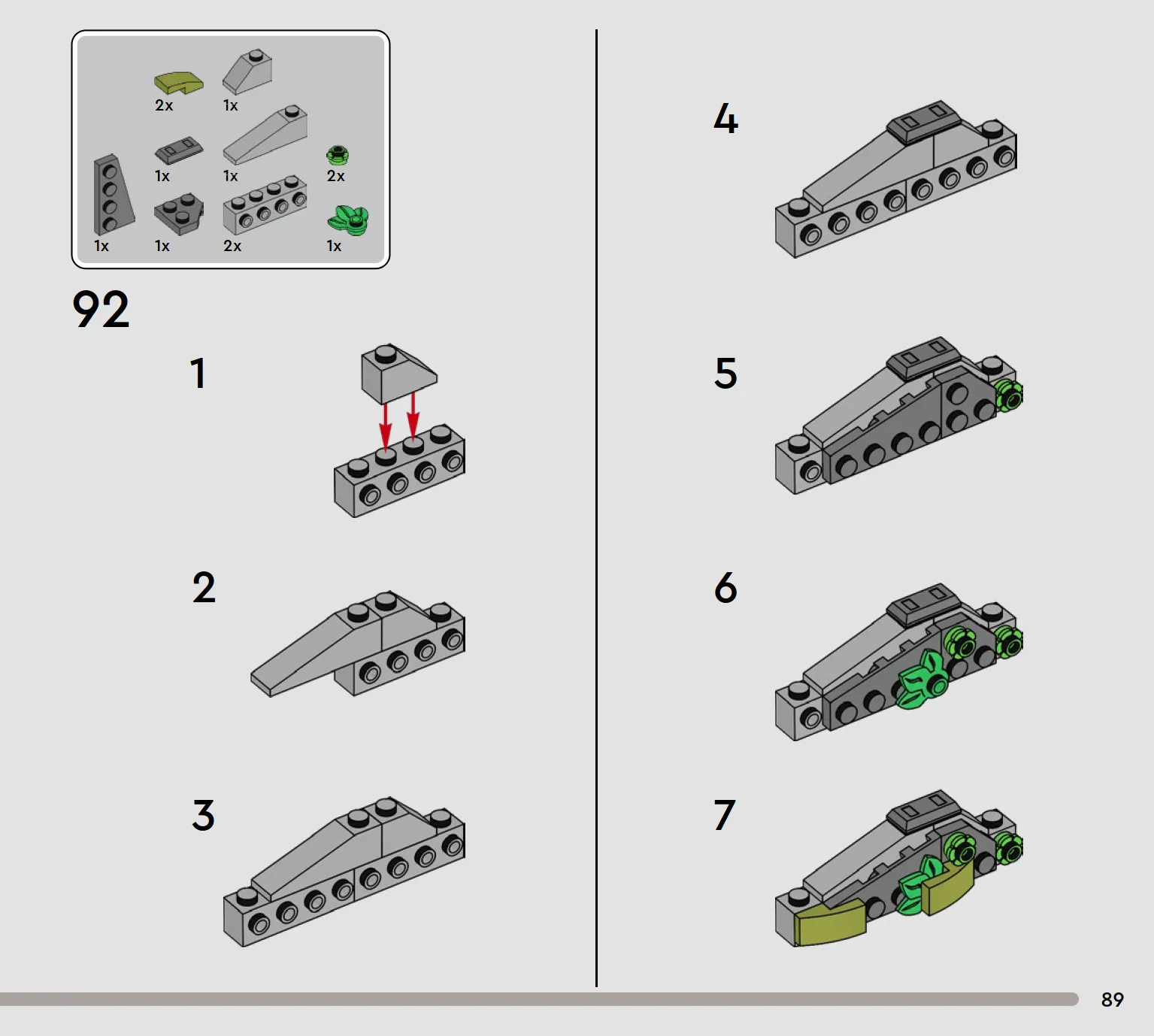 2x 1x
1x 1x 2x
1x 1x 2x 1x

92

1

2

3

4

5

6

7

89