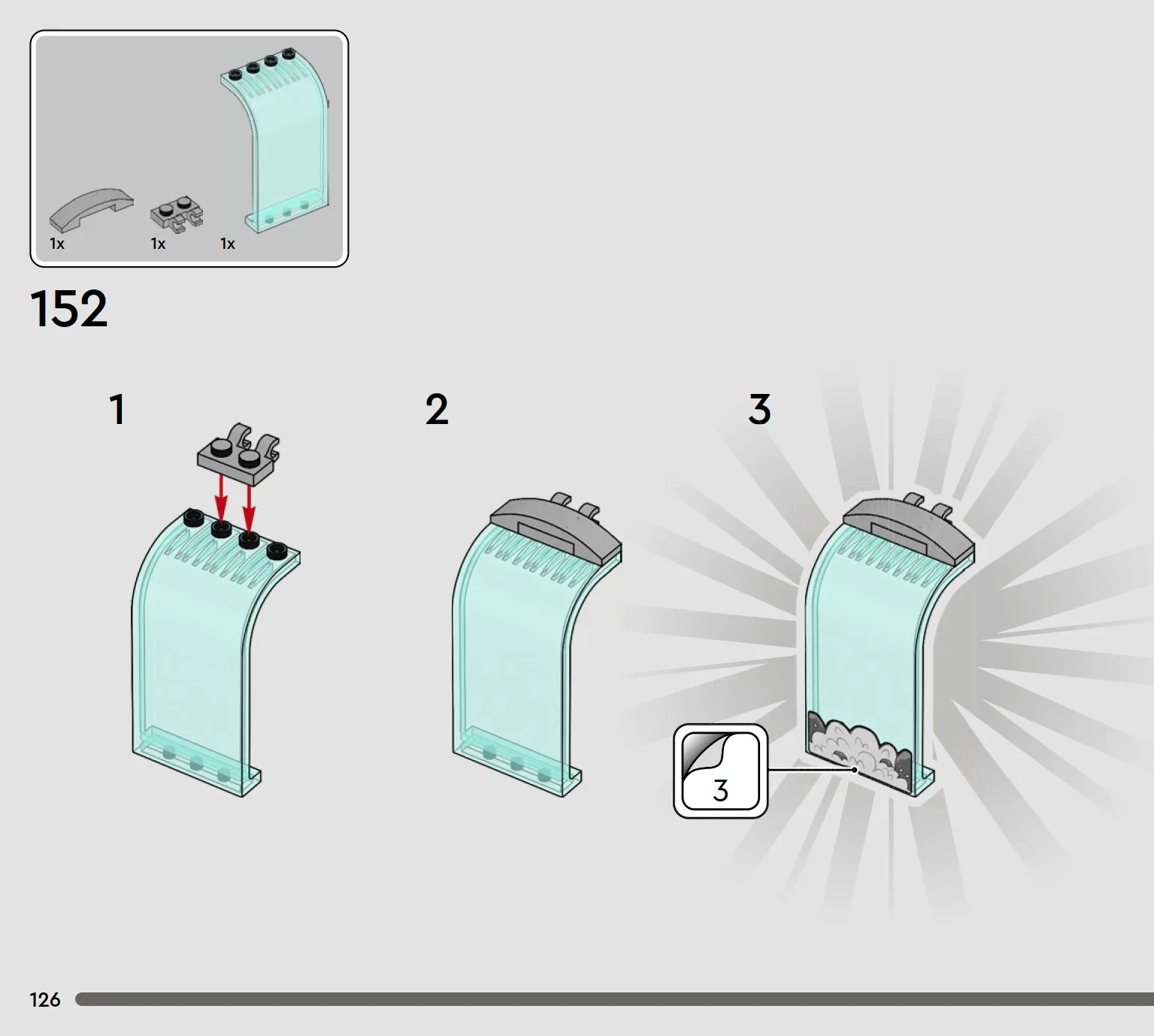 1x 1x 1x

152

1

2

3

3

126