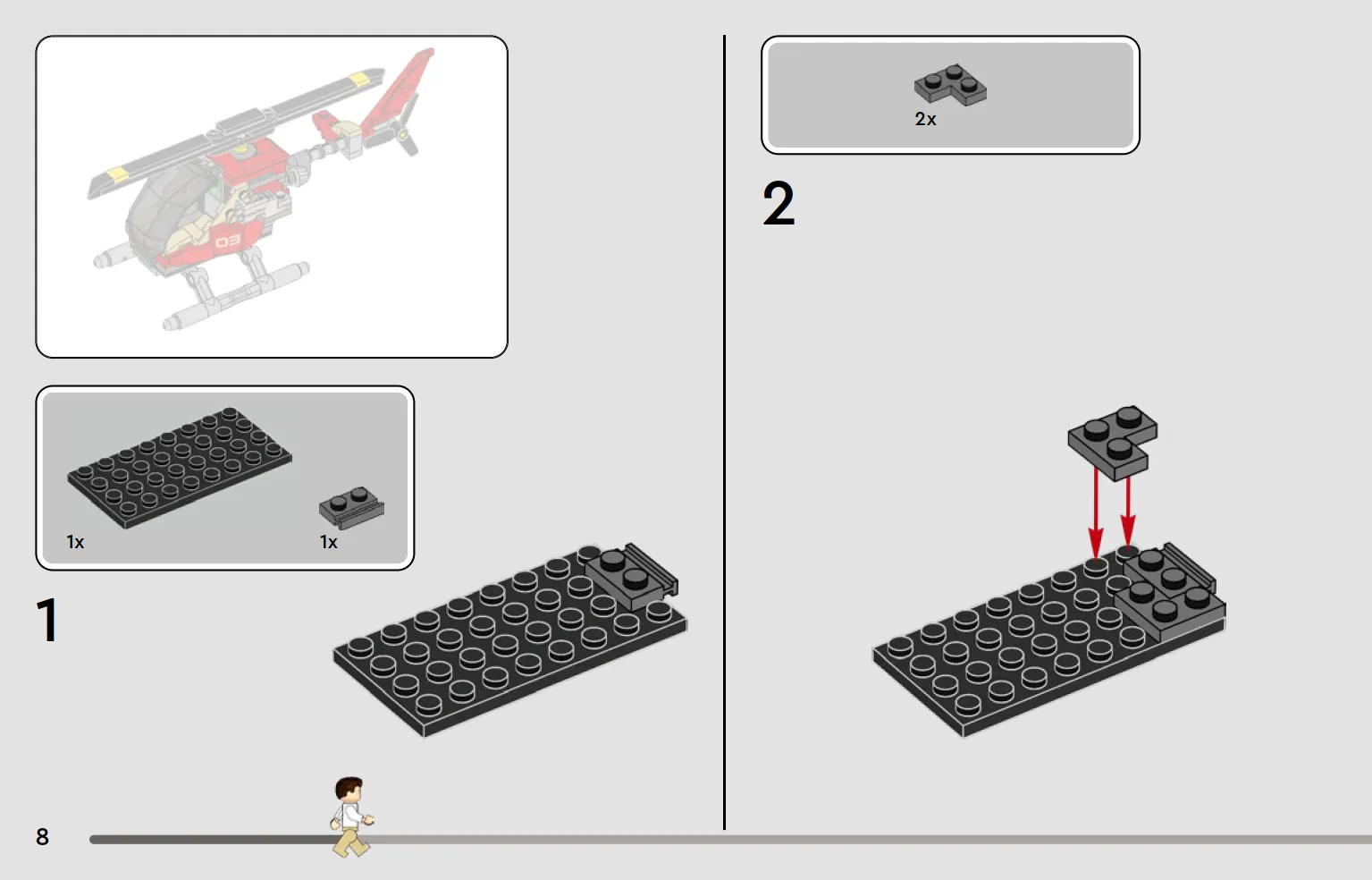 03

1x

1x

1

2x

2

8