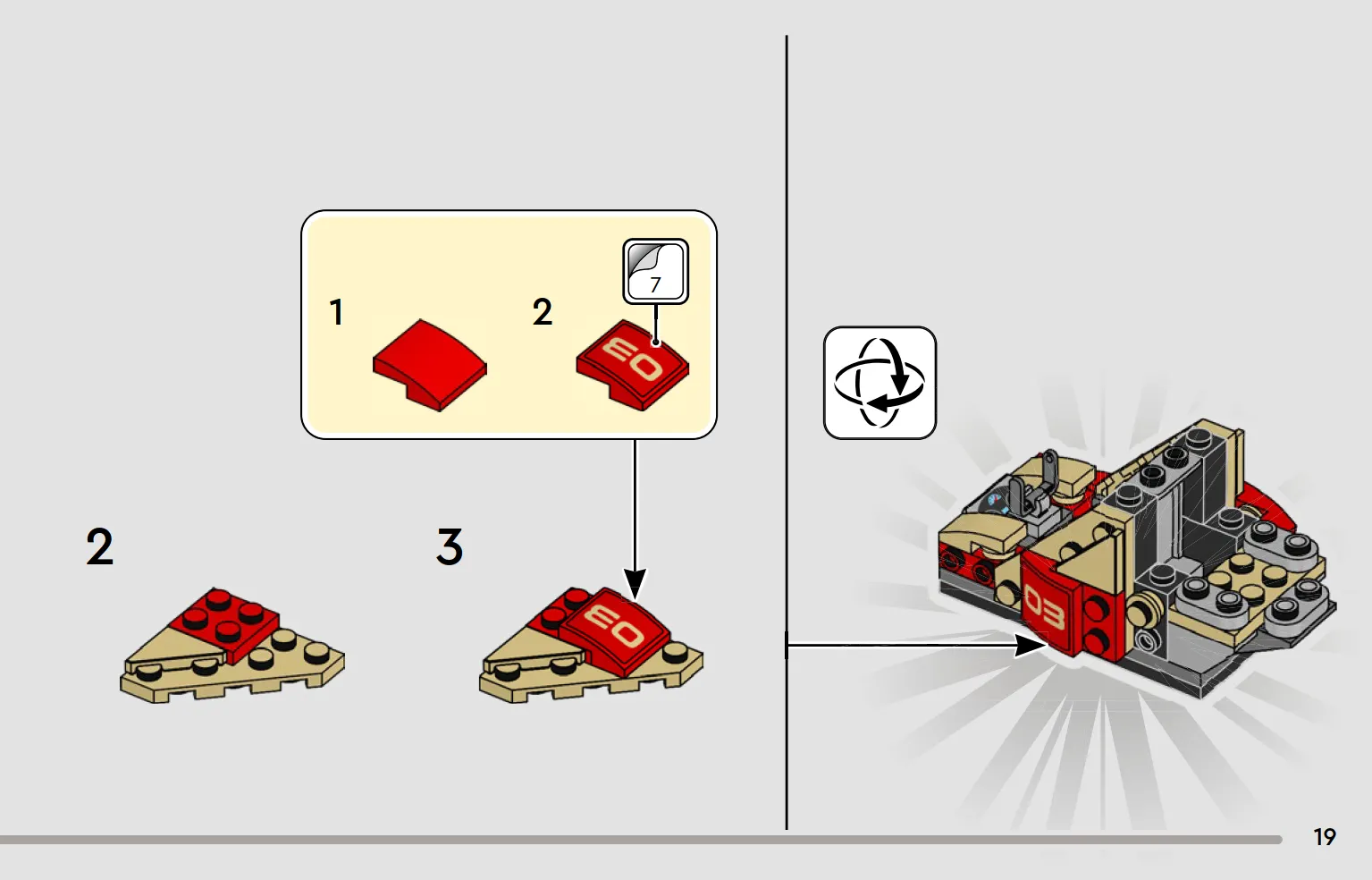 1

2

7

03

2

3

03

03

19