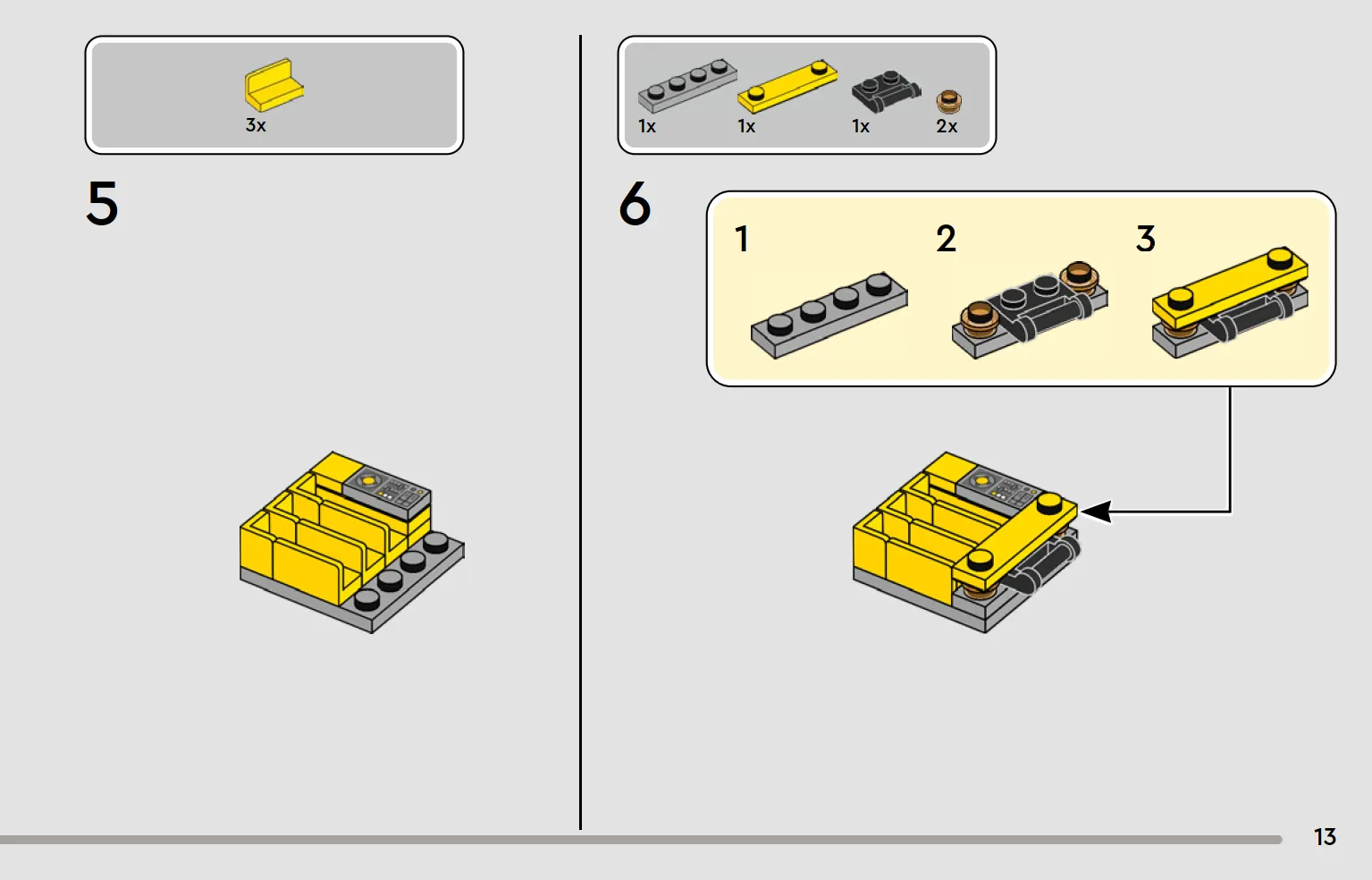 3x

5

1x 1x 1x 2x

6

1

2

3

13