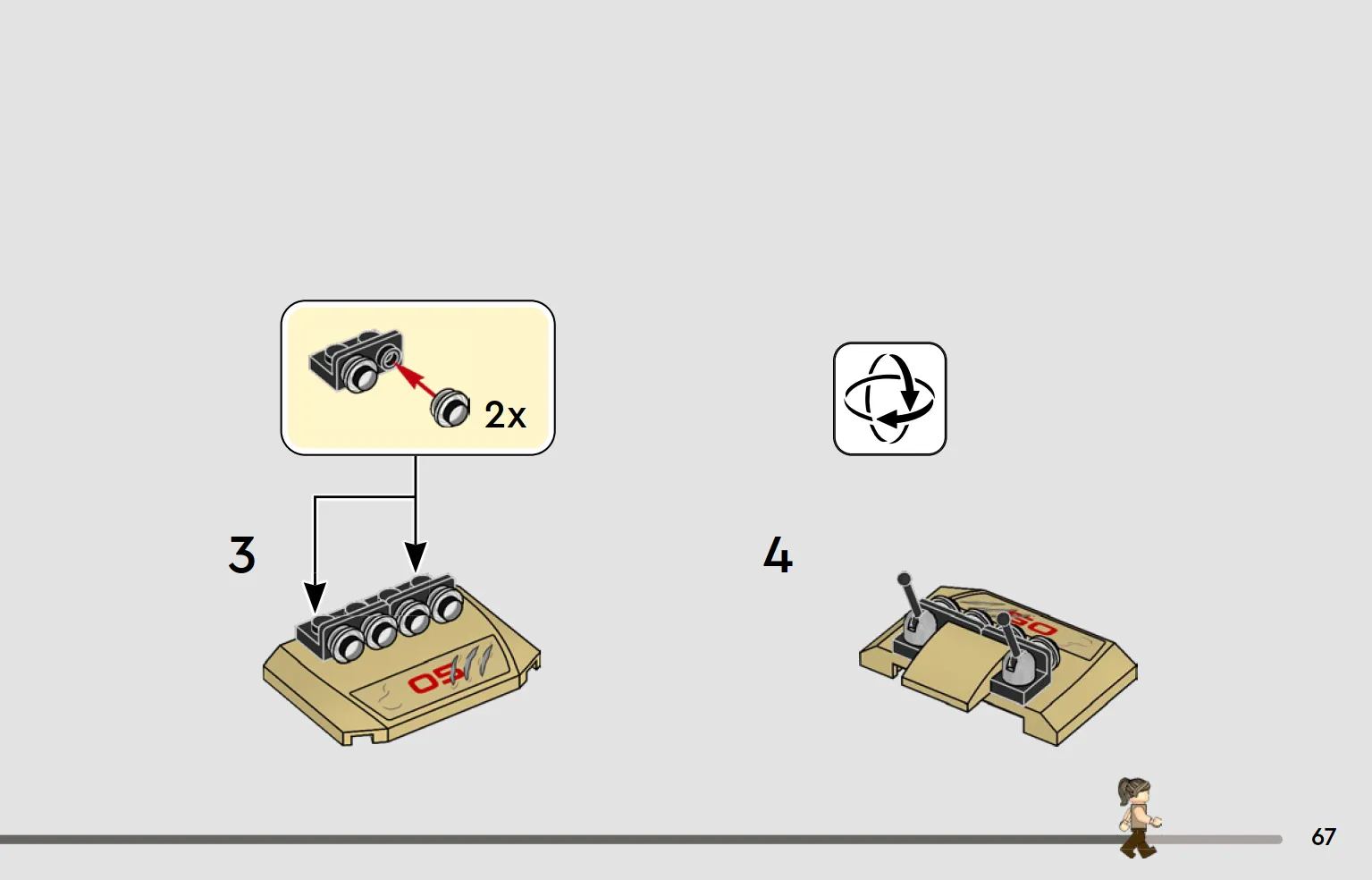 2x

3

4

67