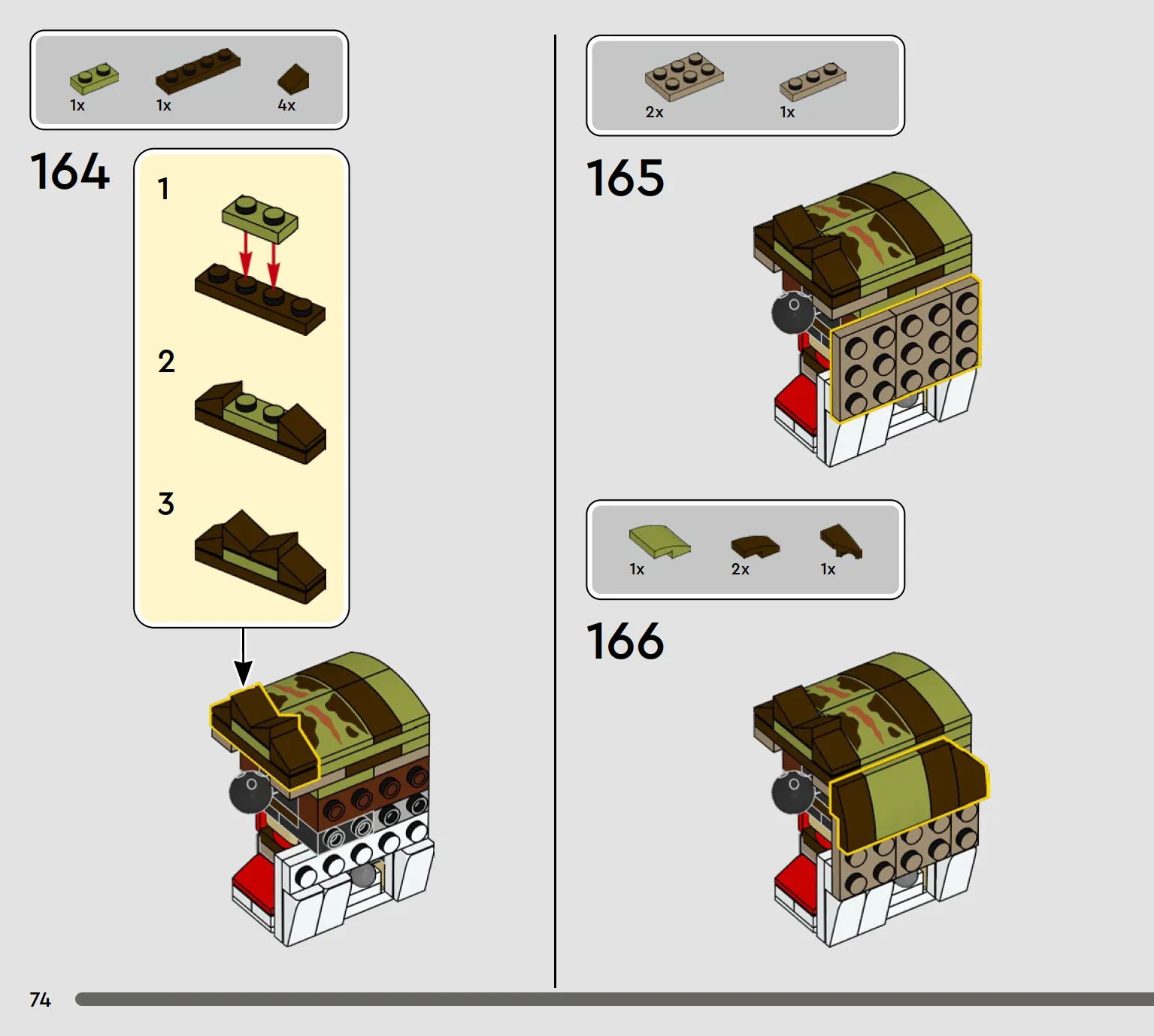 1x 1x 4x

164

1

2

3

2x 1x

165

1x 2x 1x

166

74