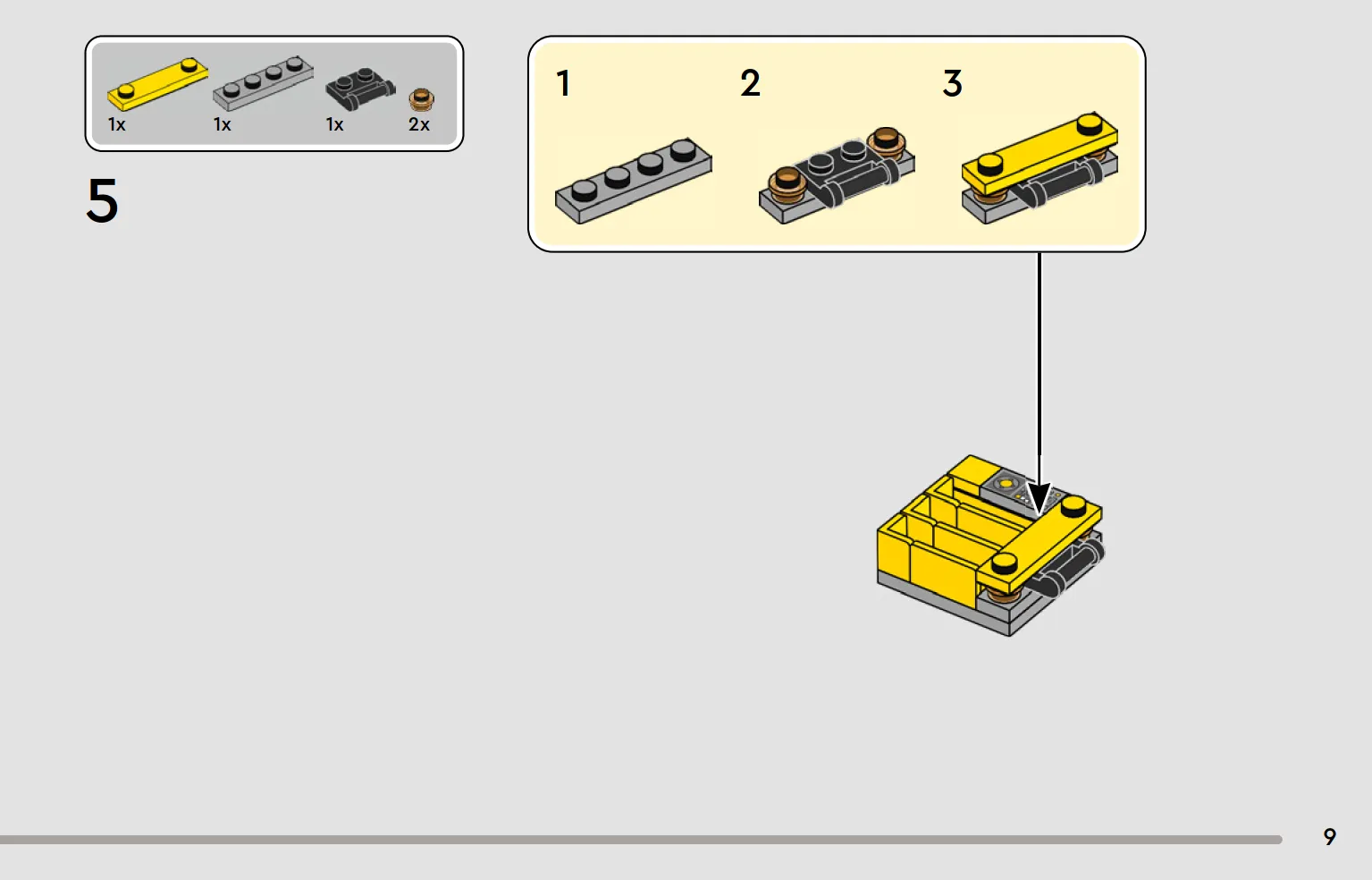 1x 1x 1x 2x

5

1

2

3

9