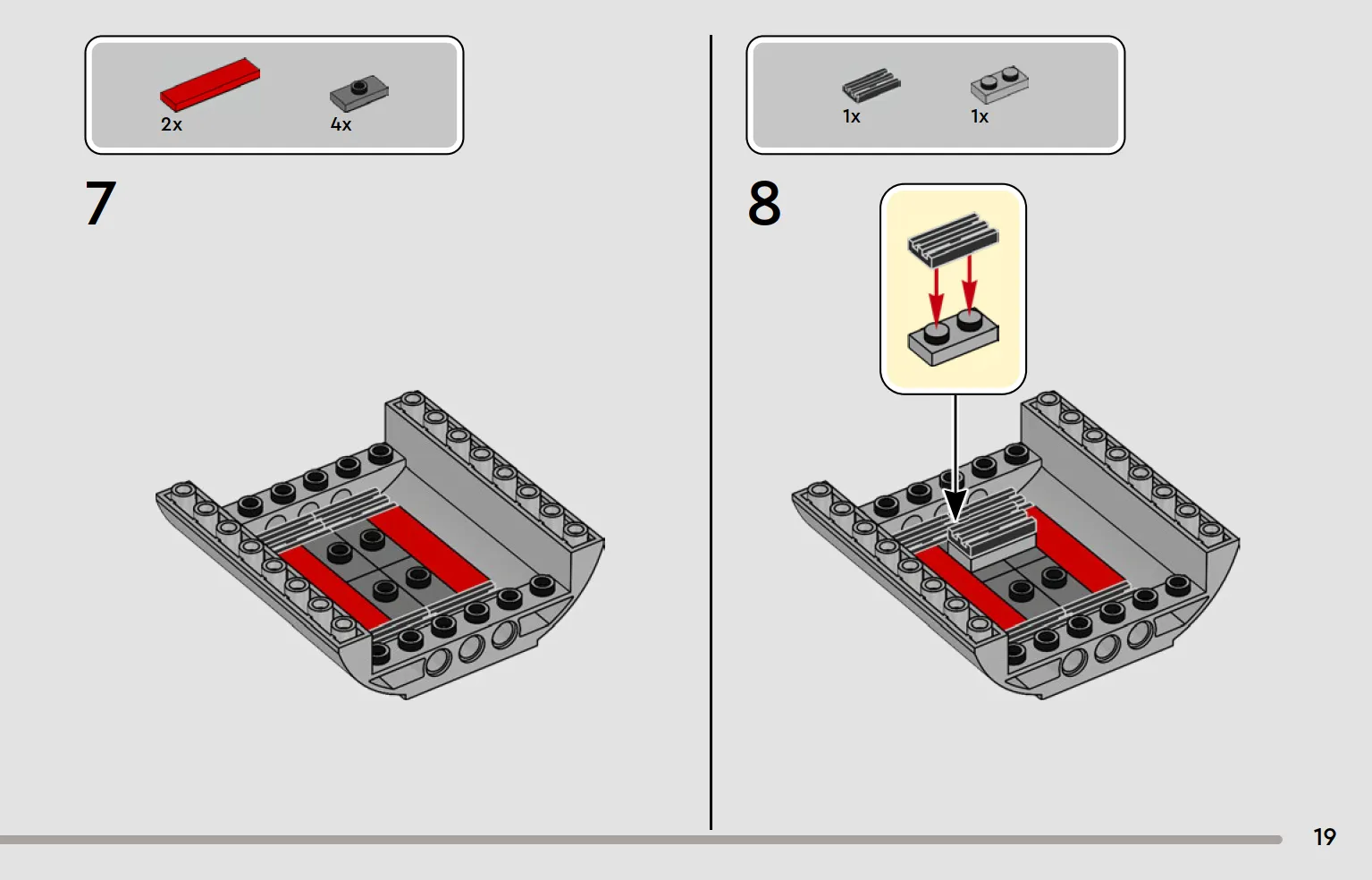 2x 4x

7

1x 1x

8

19