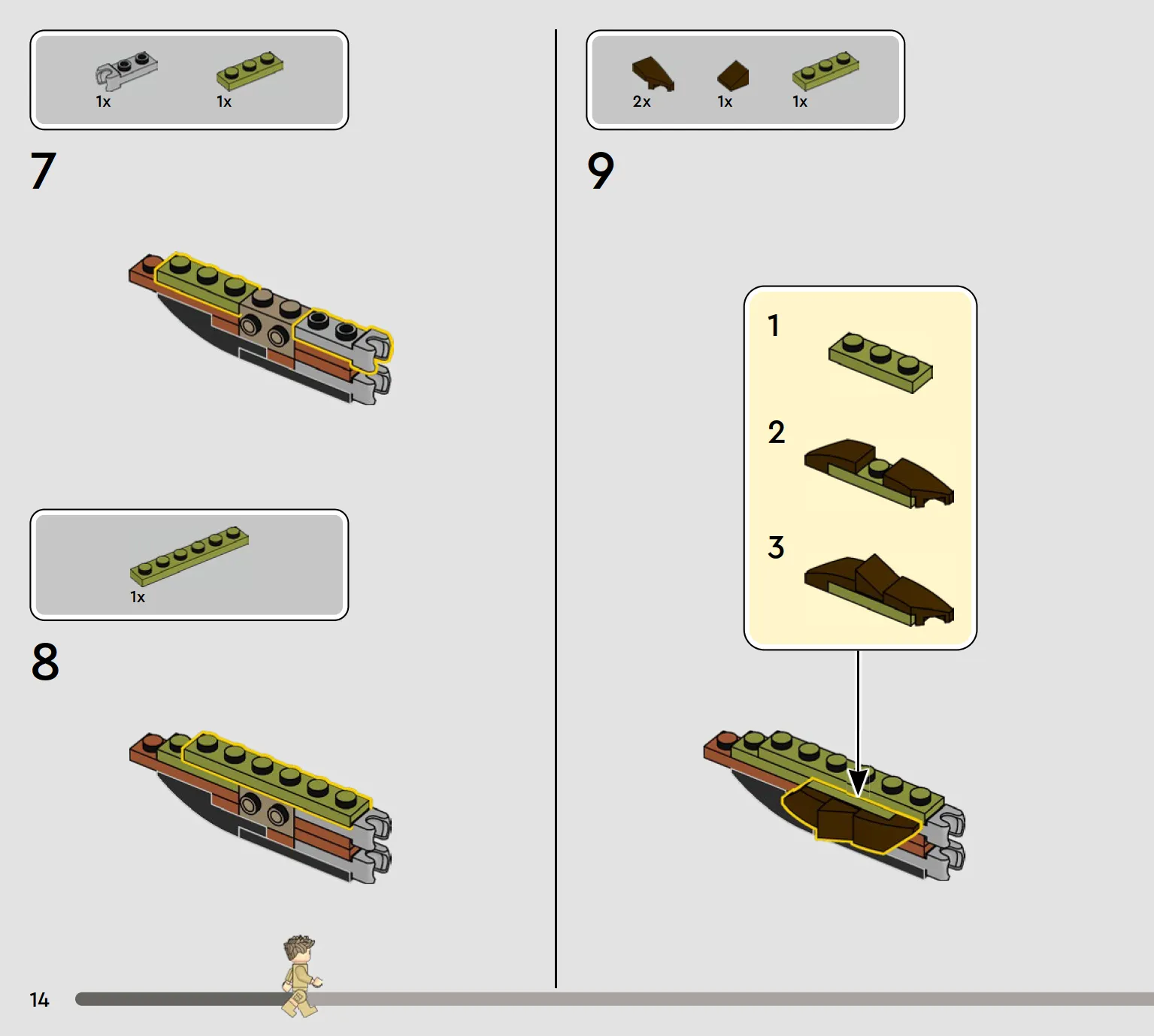 1x 1x

7

1x

8

2x 1x 1x

9

1

2

3

14