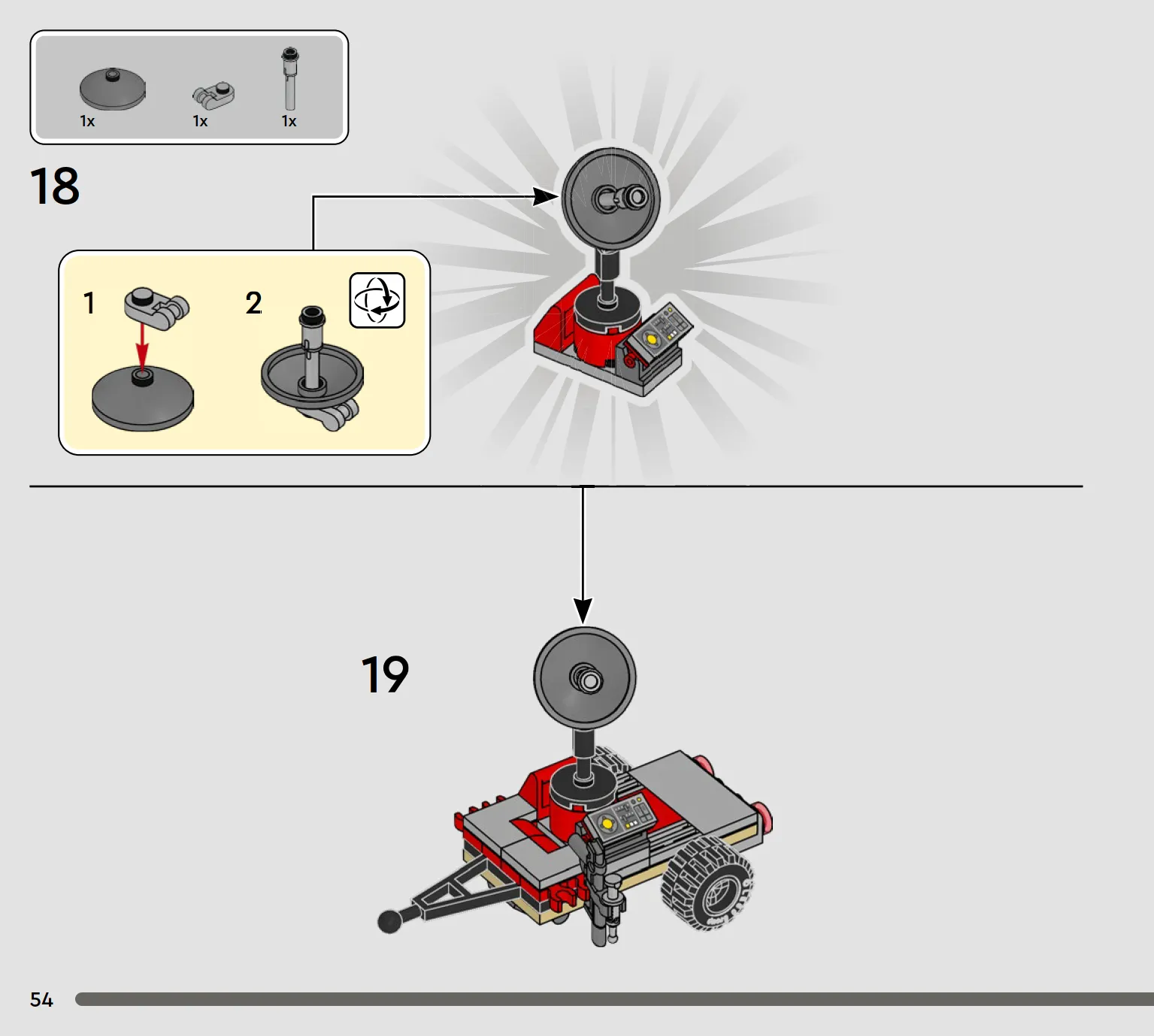 1x 1x 1x

18

1

2

19

54