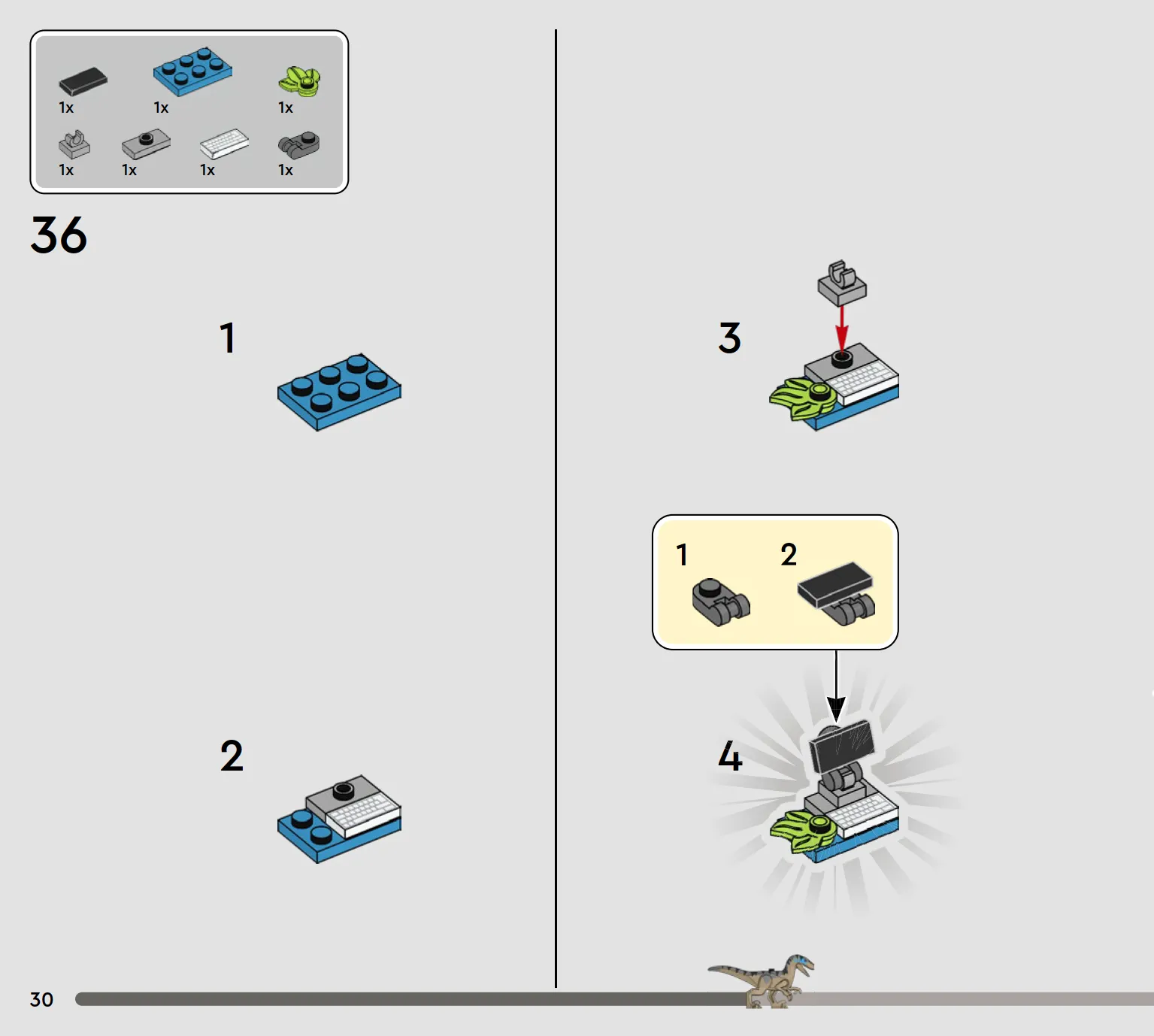 1x
1x
1x
1x
1x
1x
1x

36

1

2

3

1
2

4

30