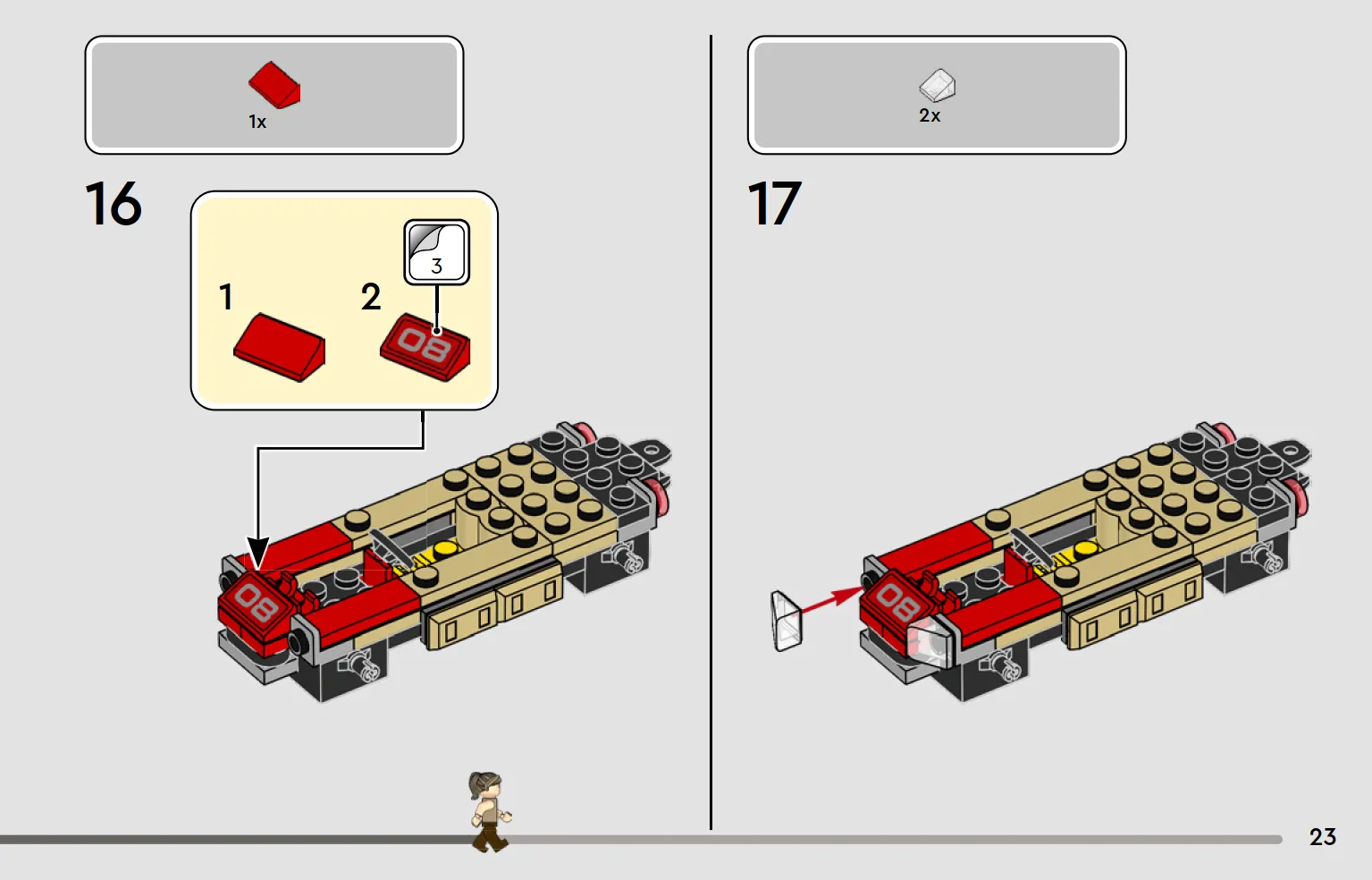 1x

16

1

2

3

08

08

2x

17

08

23