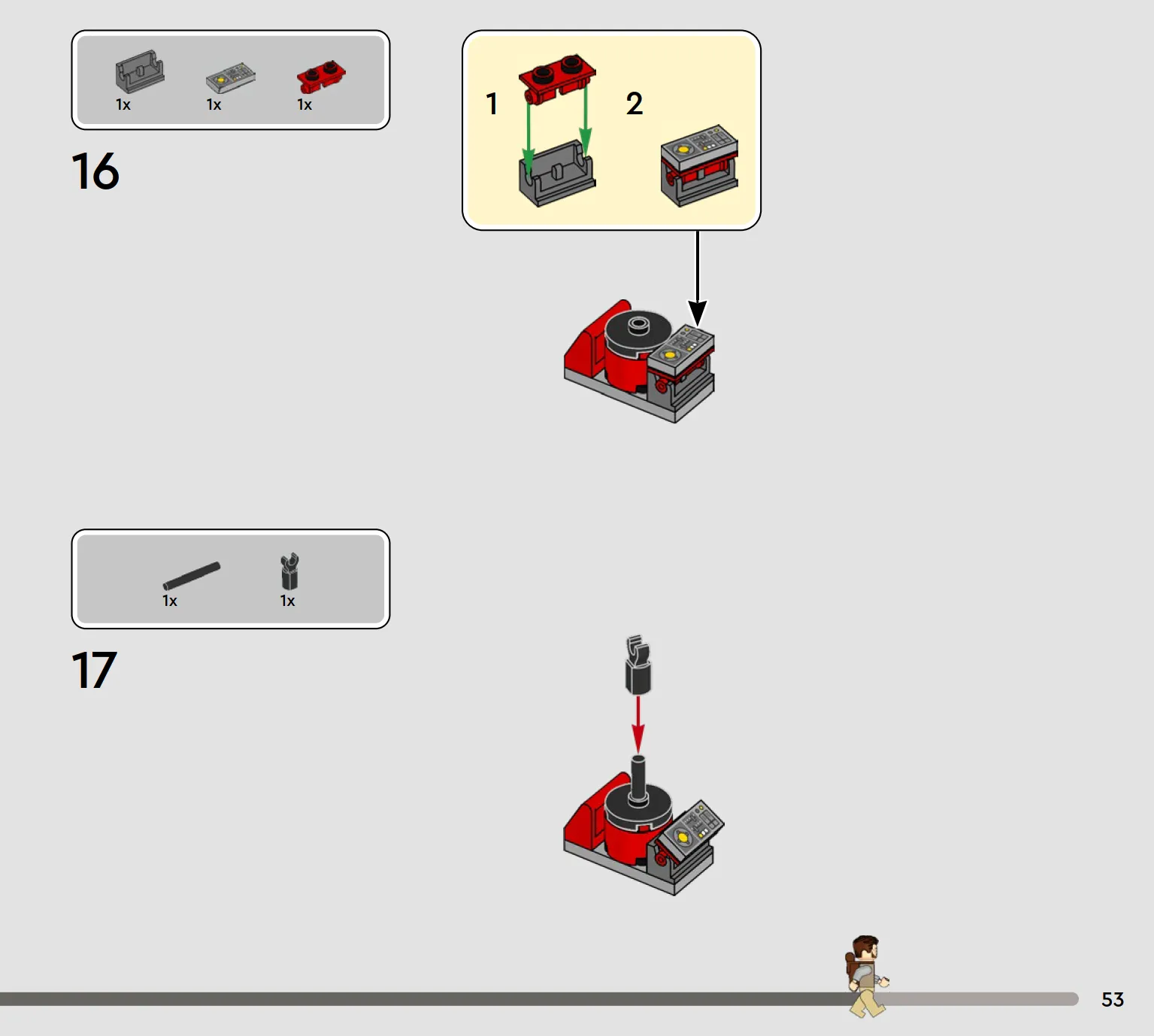 1x 1x 1x

16

1

2

1x 1x

17

53