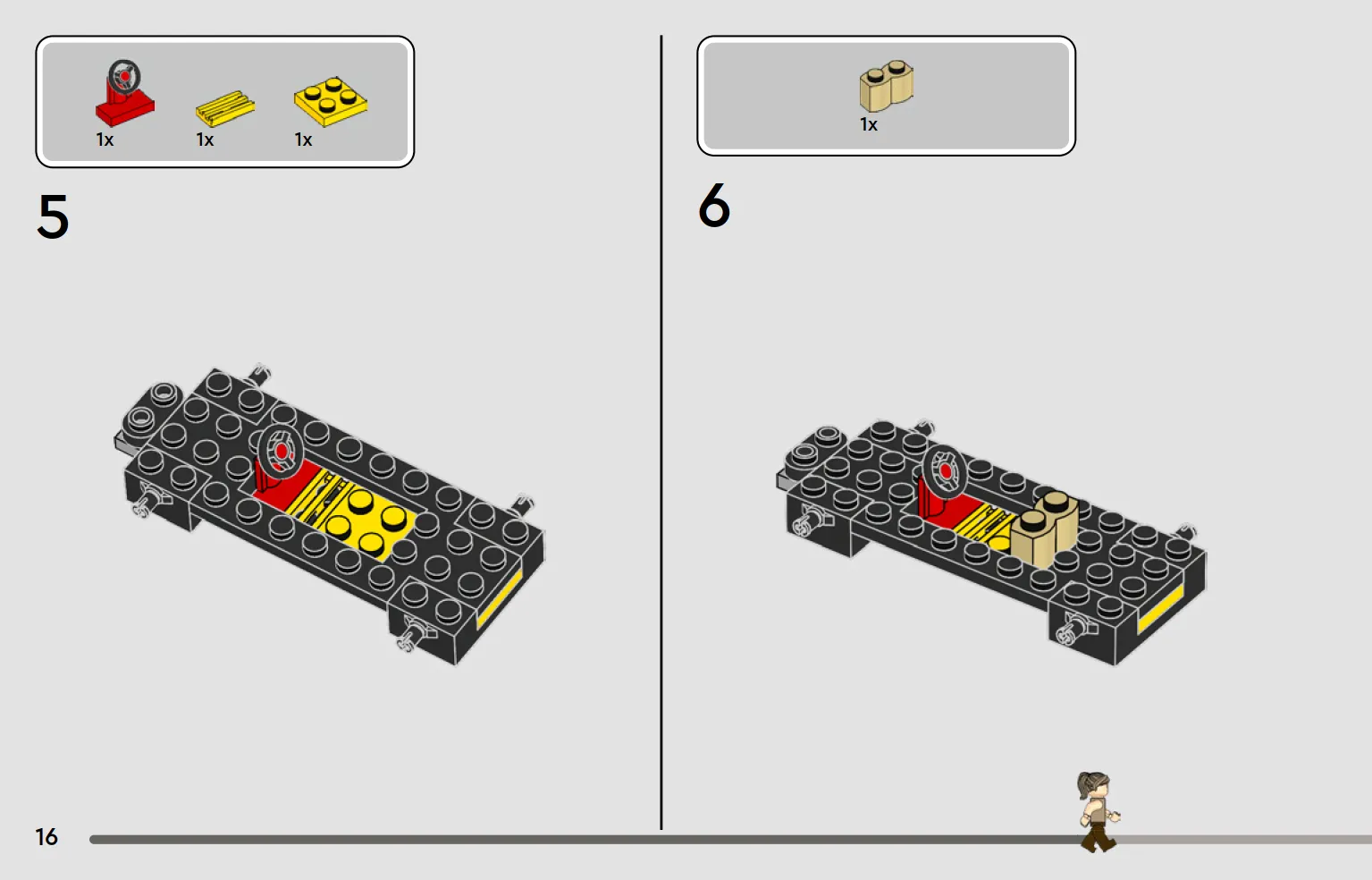 1x 1x 1x

5

1x

6

16