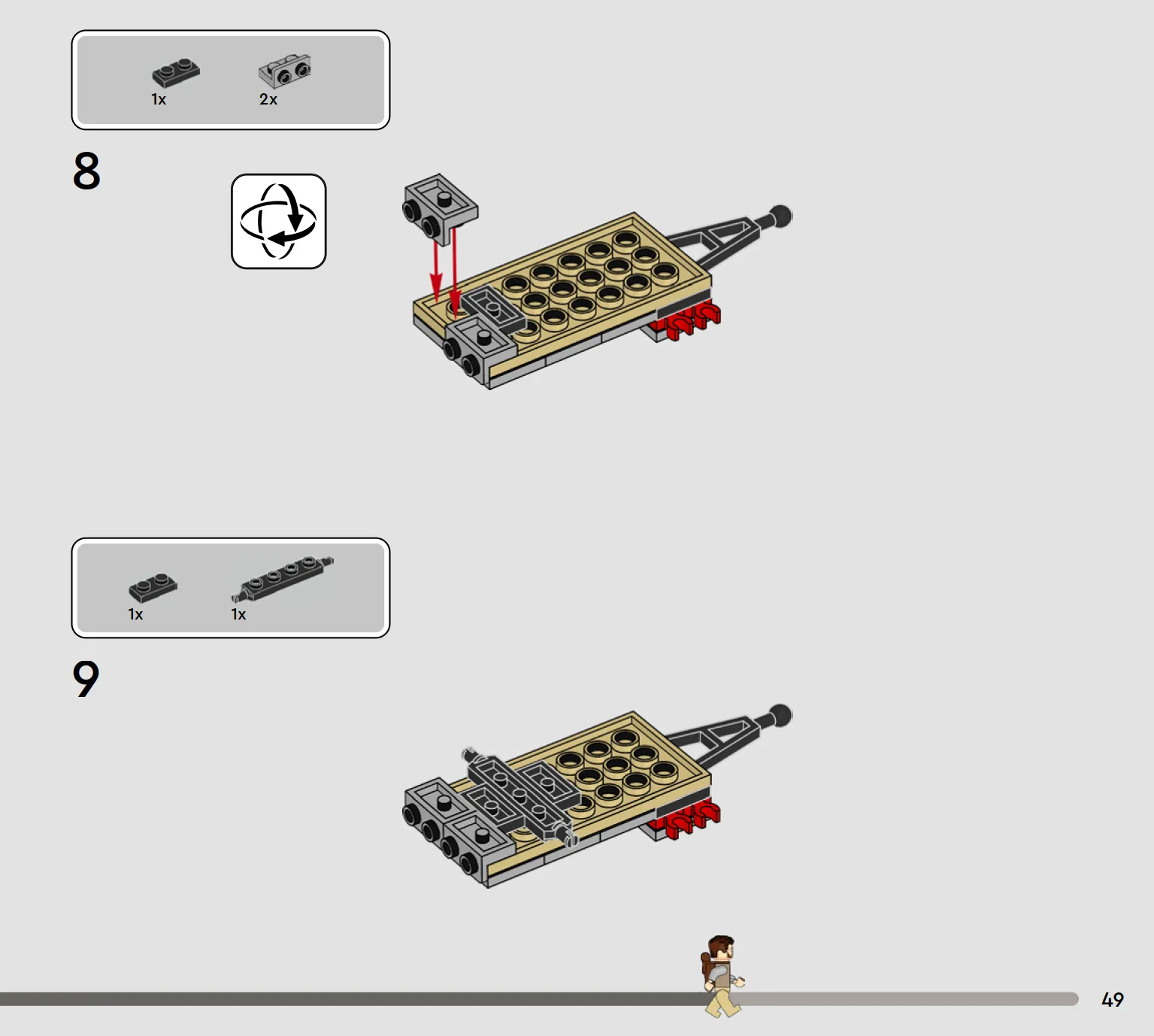 1x 2x

8

1x 1x

9

49