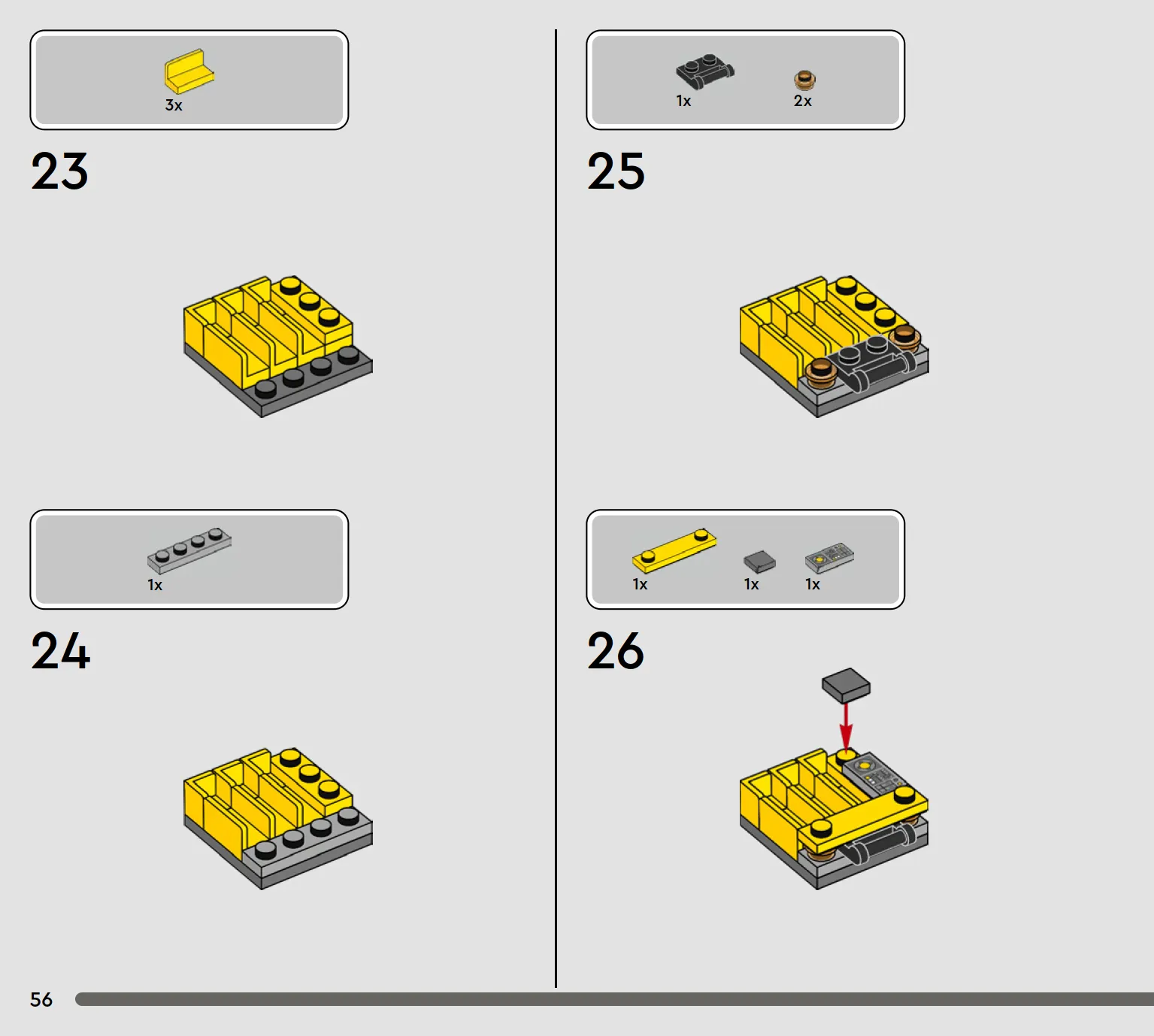 3x

23

1x

24

1x 2x

25

1x 1x 1x

26

56