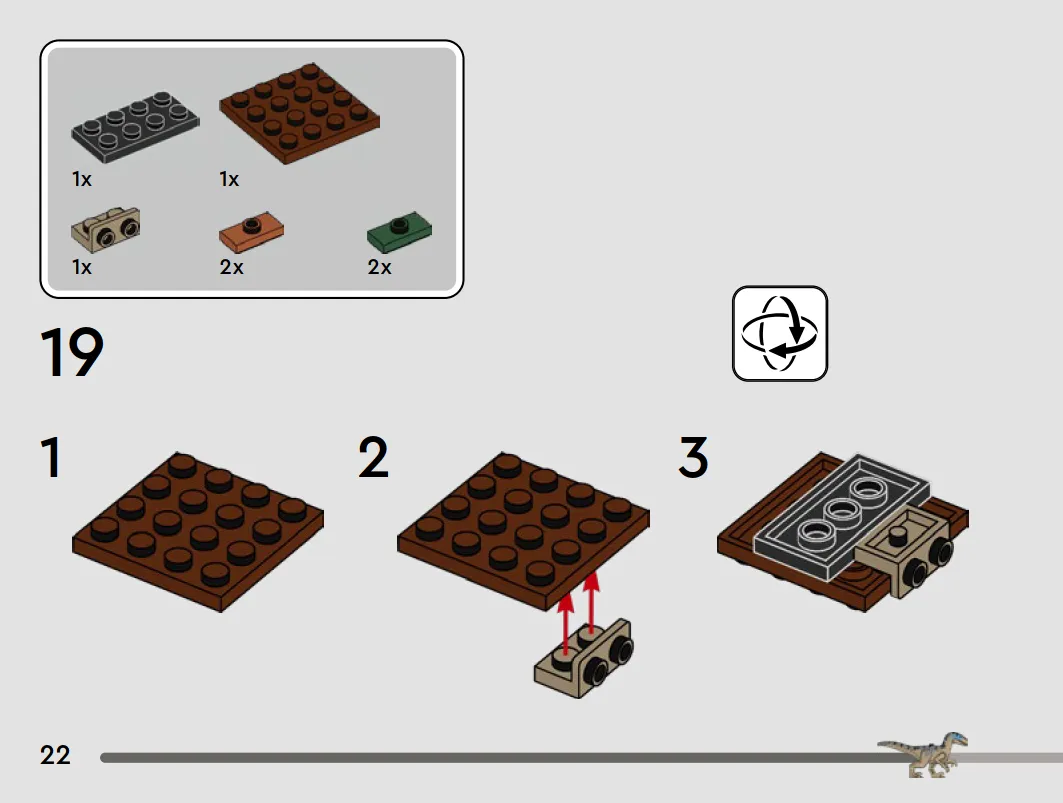 1x
1x
1x
2x
2x

19

1

2

3

22