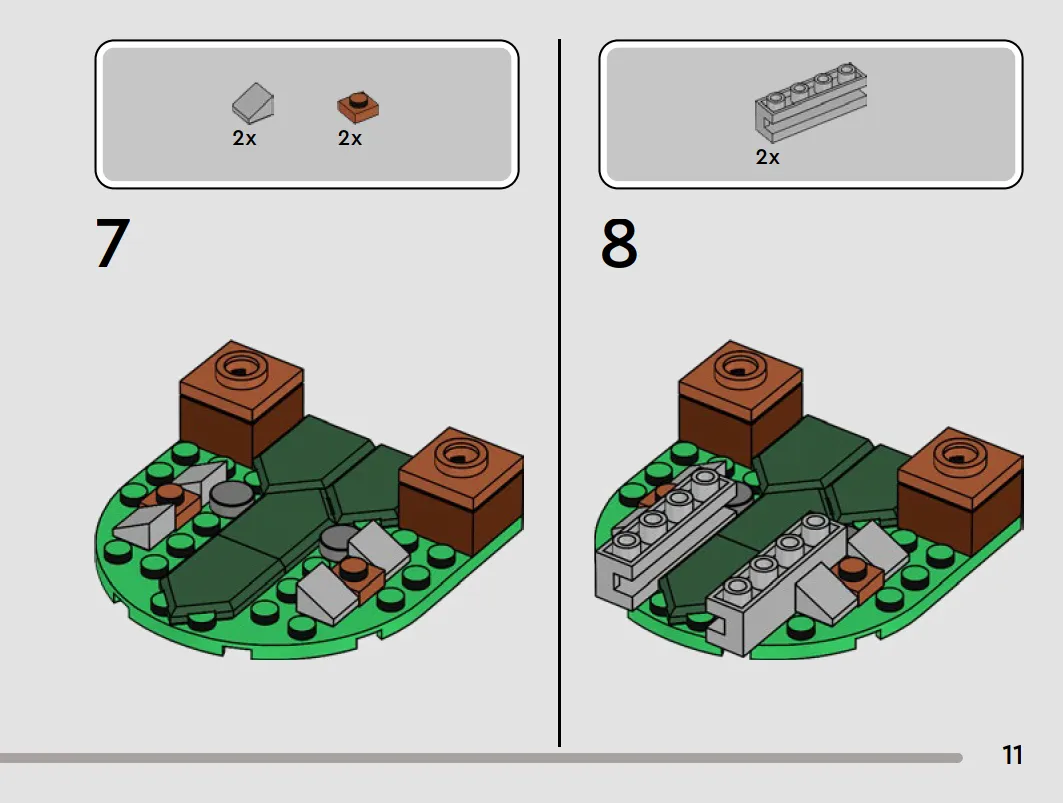 2x 2x

7

2x

8

11