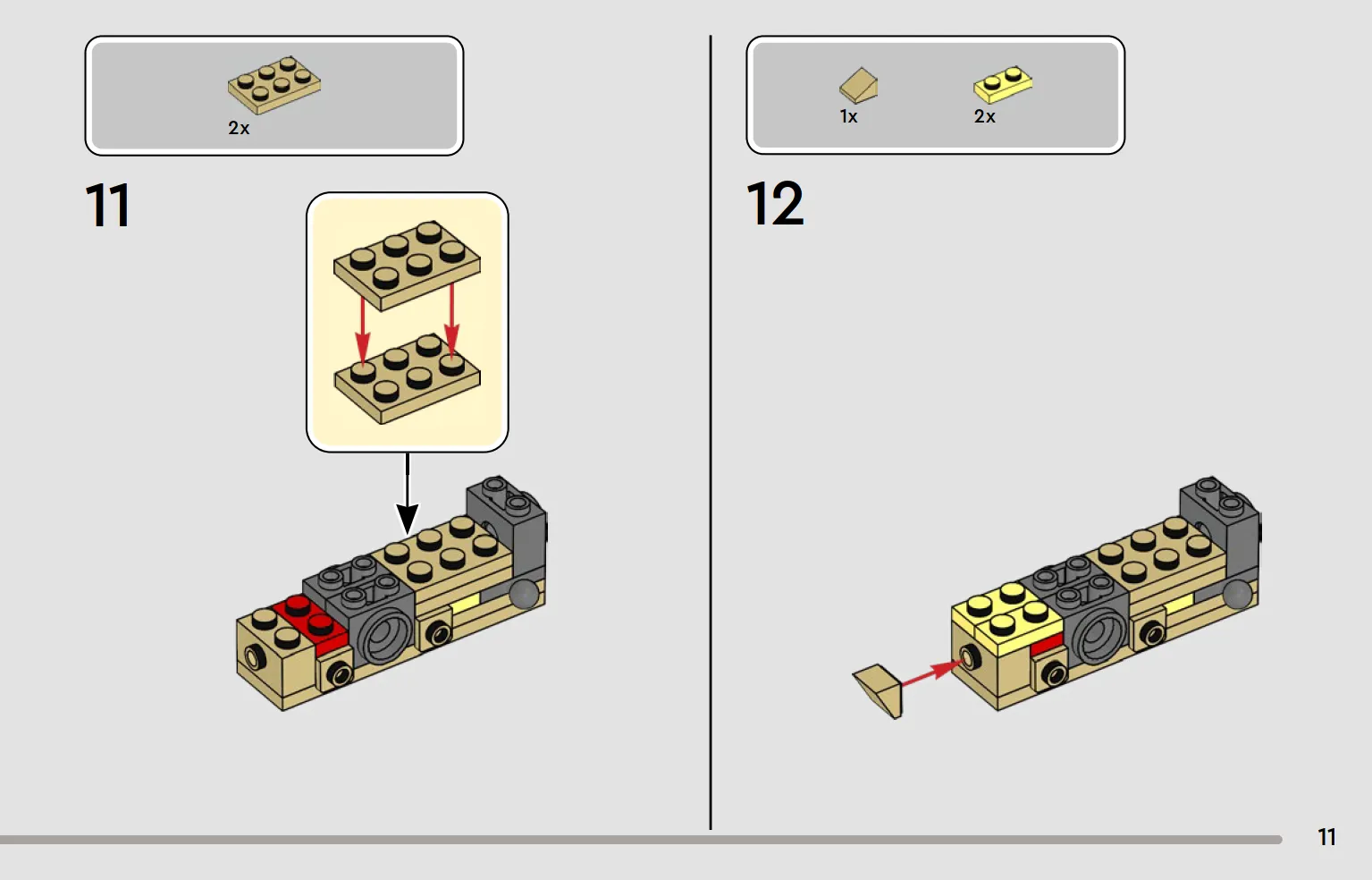 2x

11

1x

2x

12

11