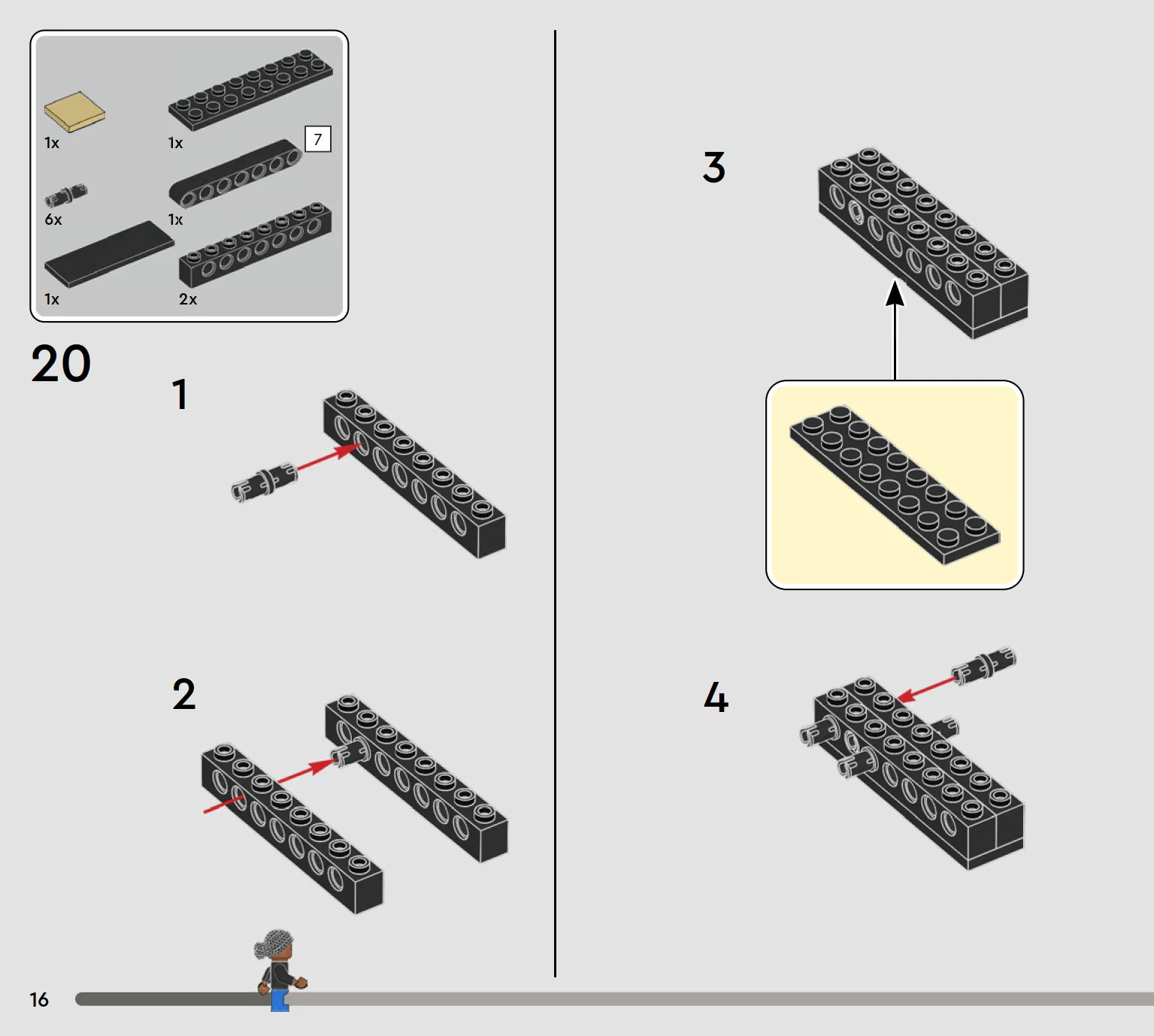 1x
1x
7
6x
1x
1x
2x

20

1

2

3

4

16