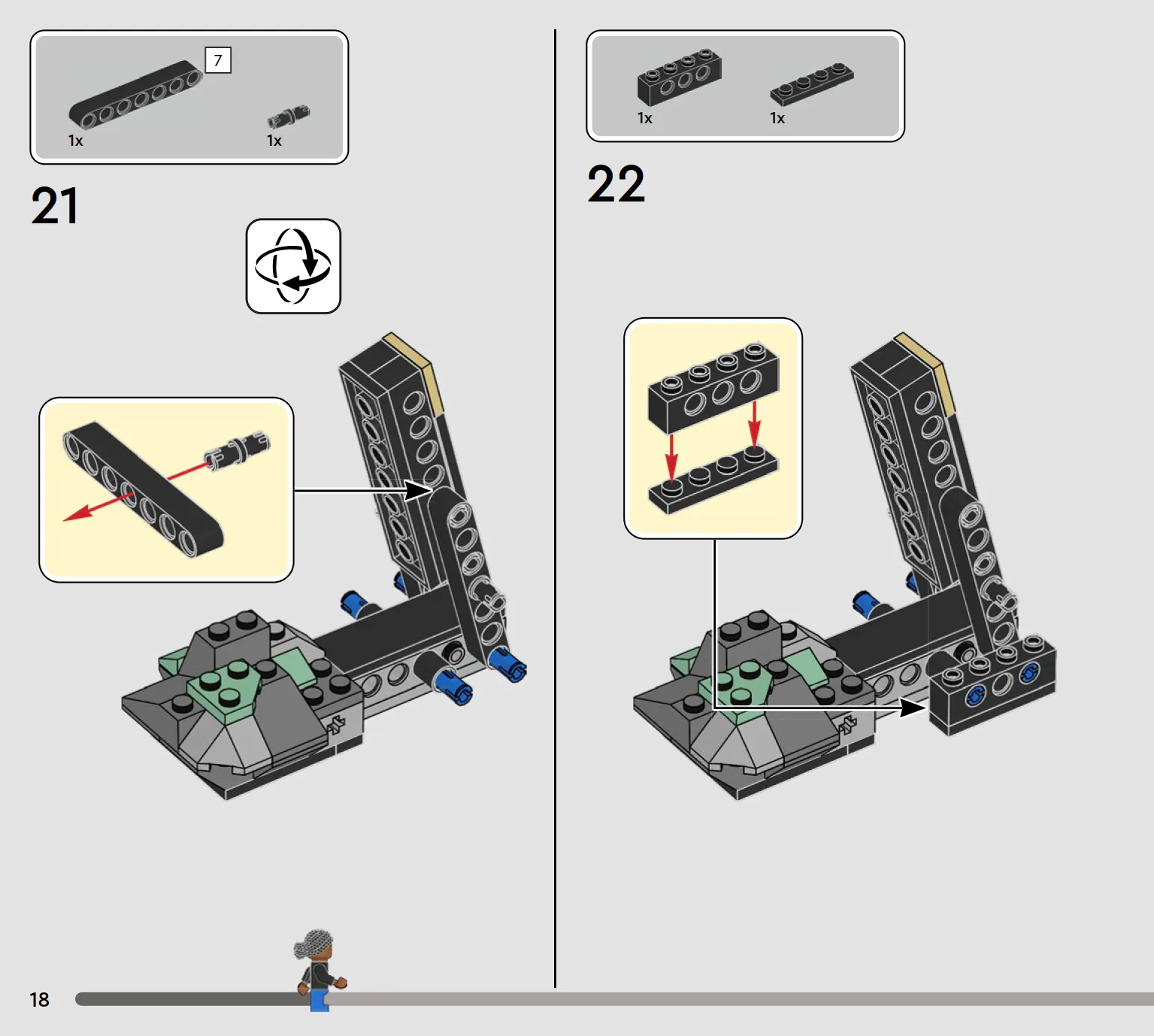 7

1x

1x

21

1x

1x

22

18