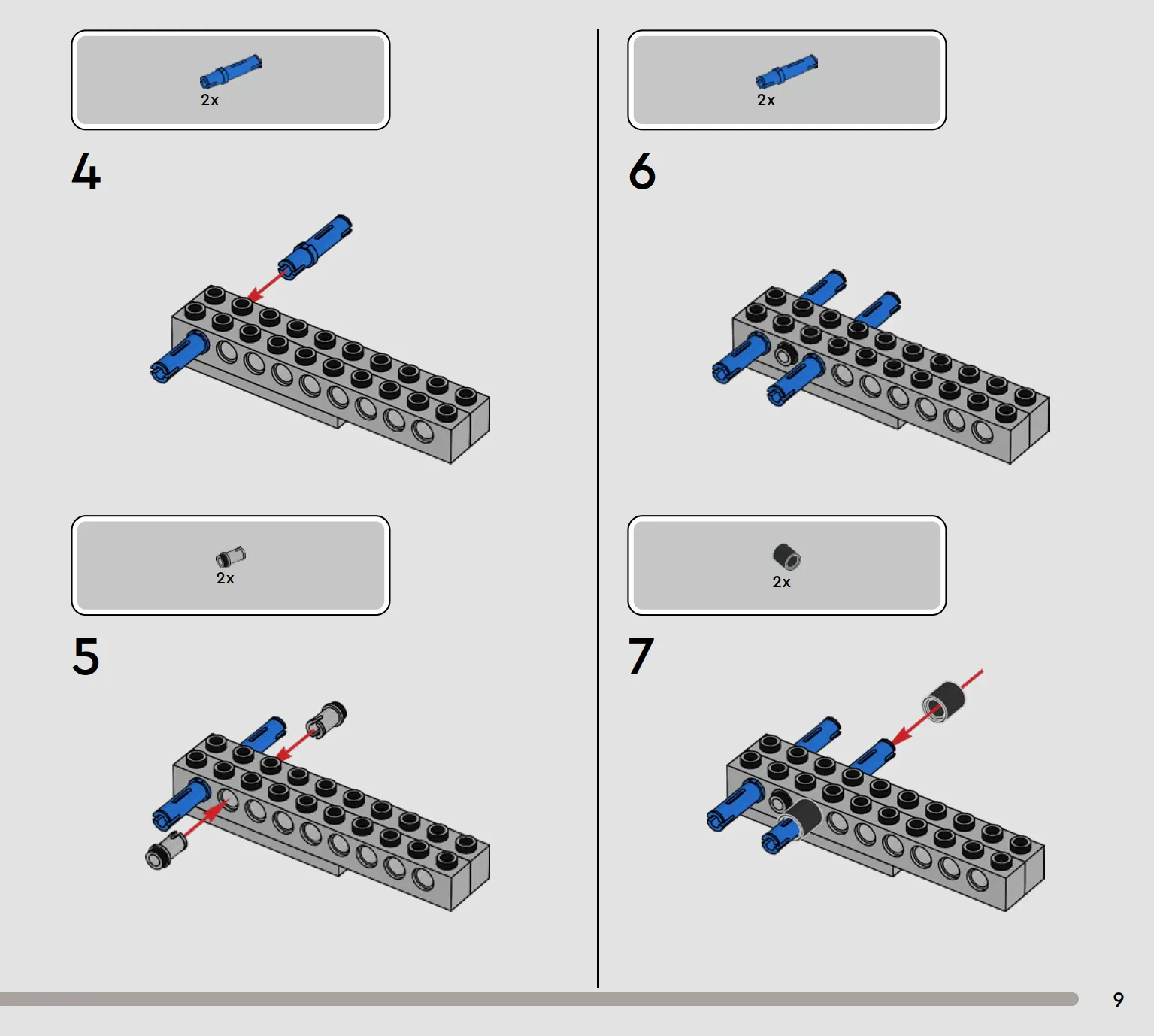 2x

4

2x

5

2x

6

2x

7

9