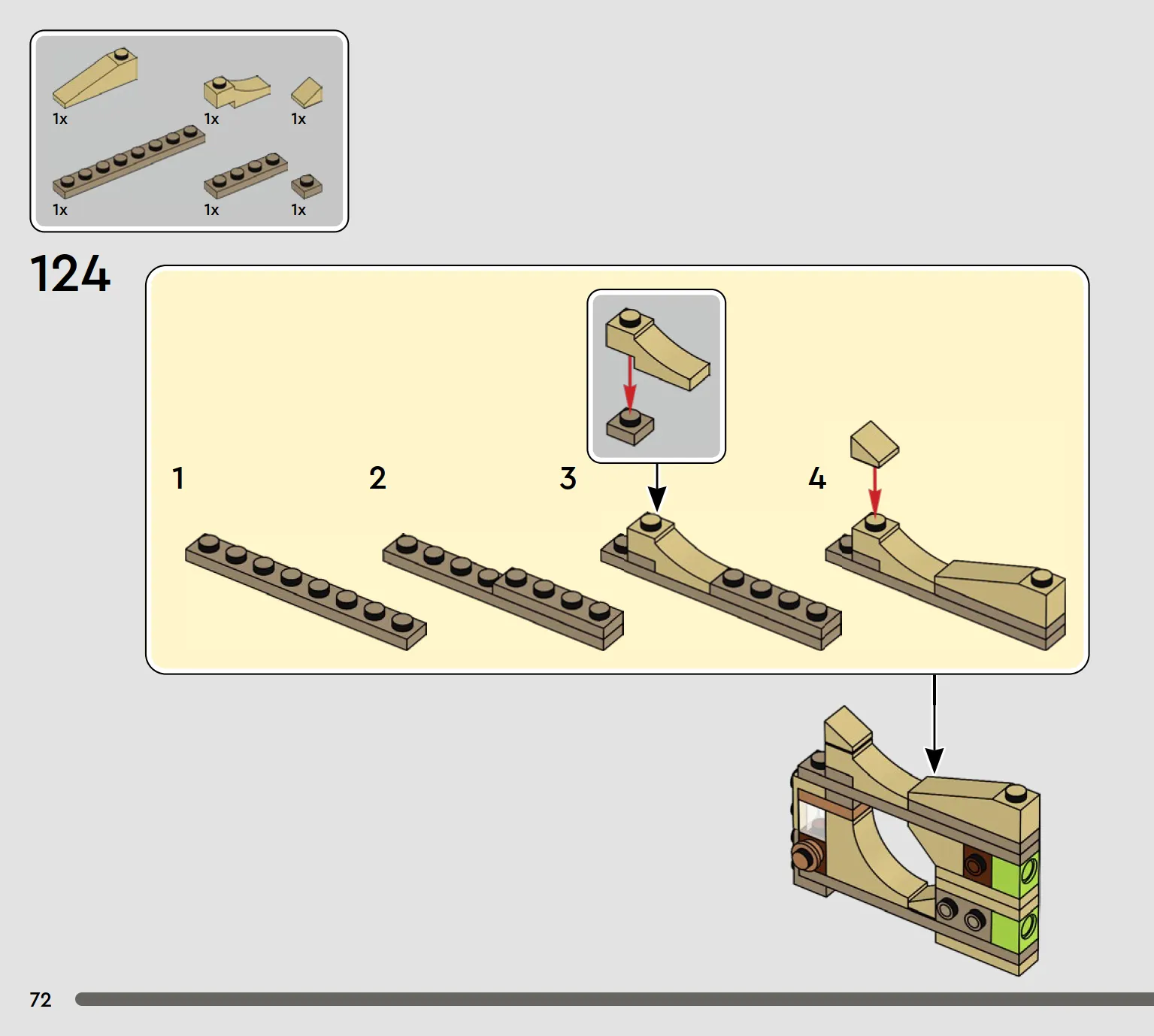 1x
1x
1x
1x
1x
1x

124

1
2
3
4

72