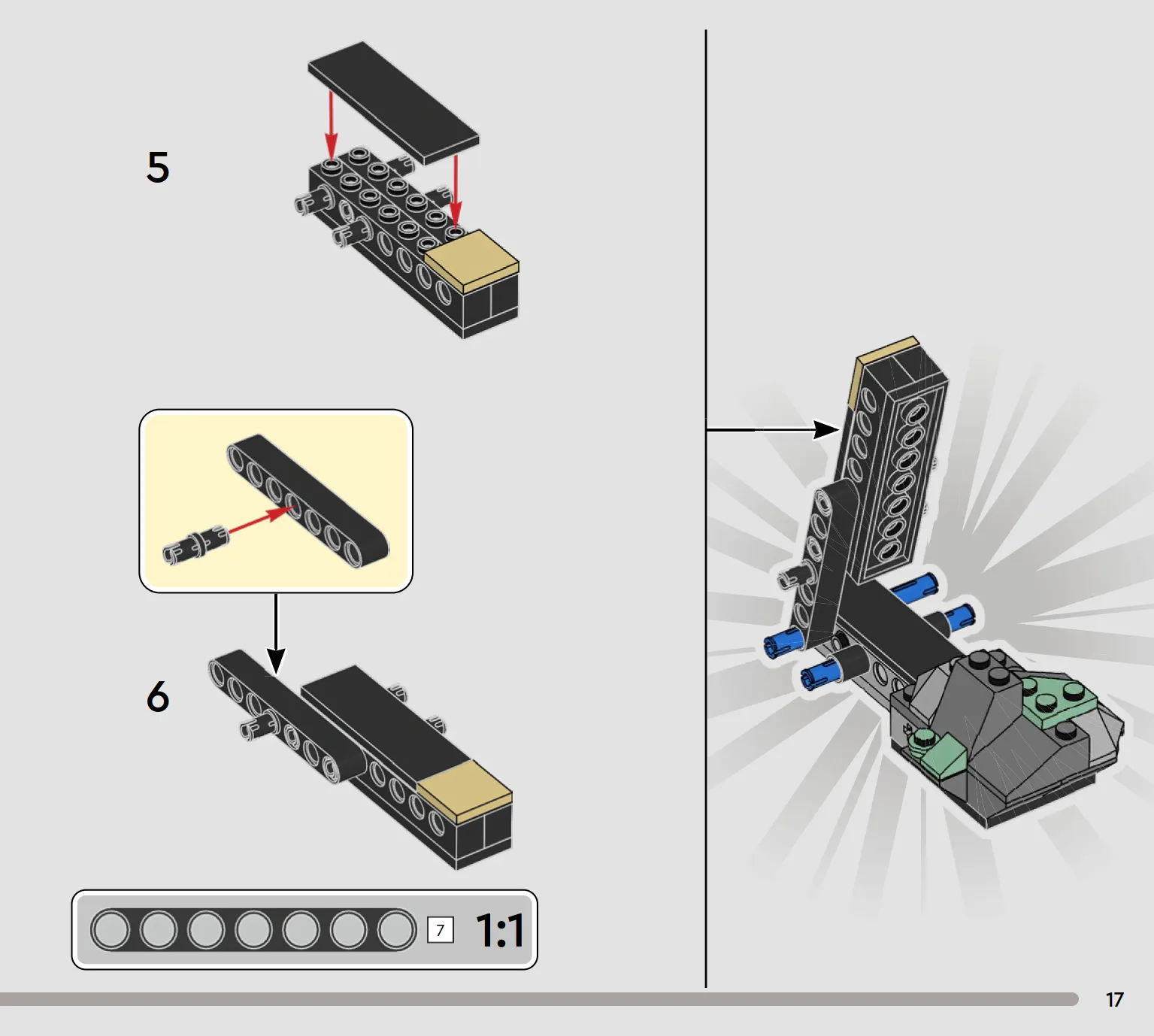 5

6

7 1:1

17