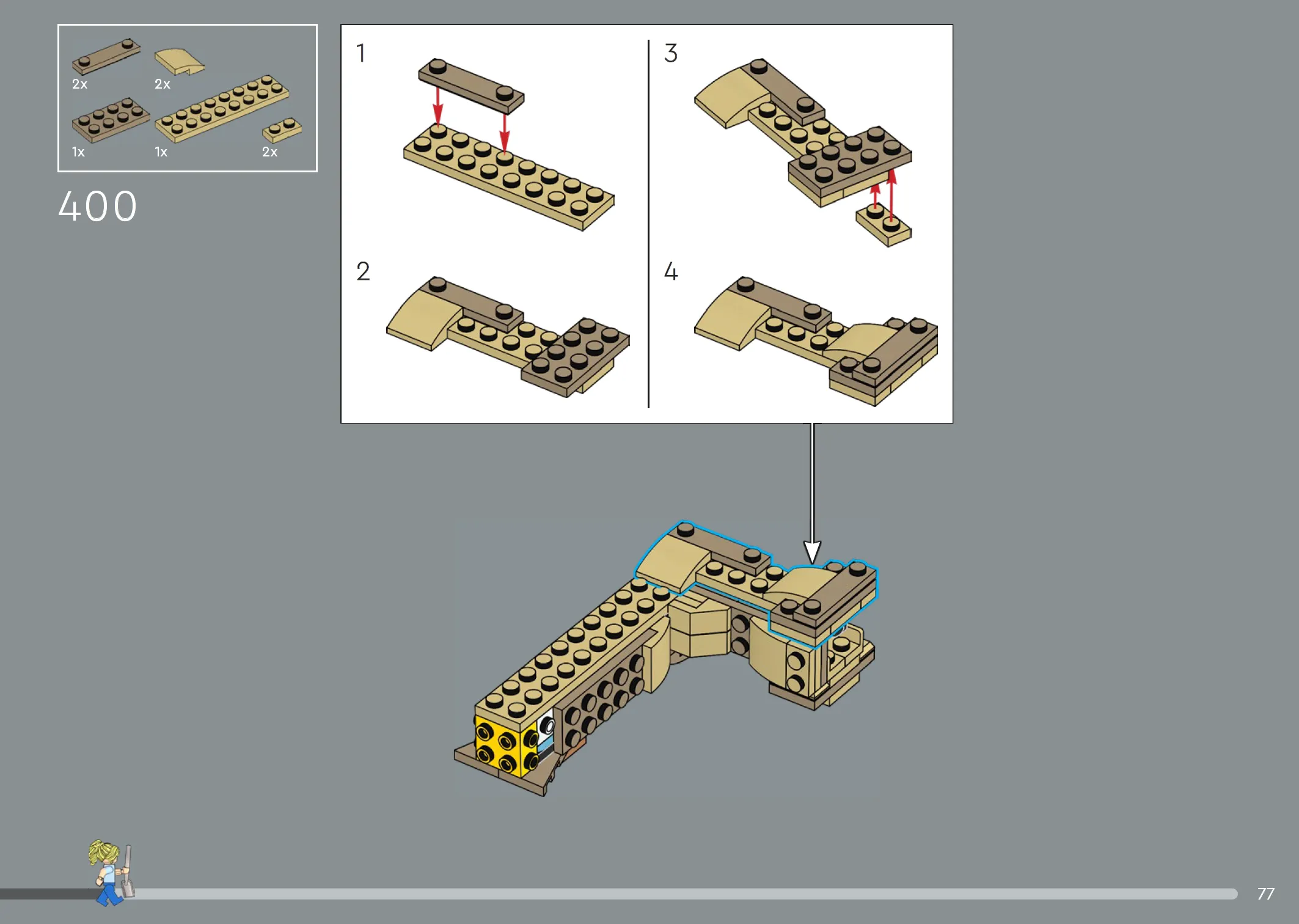 2x
2x
1x
1x
2x

400

1
2
3
4

77