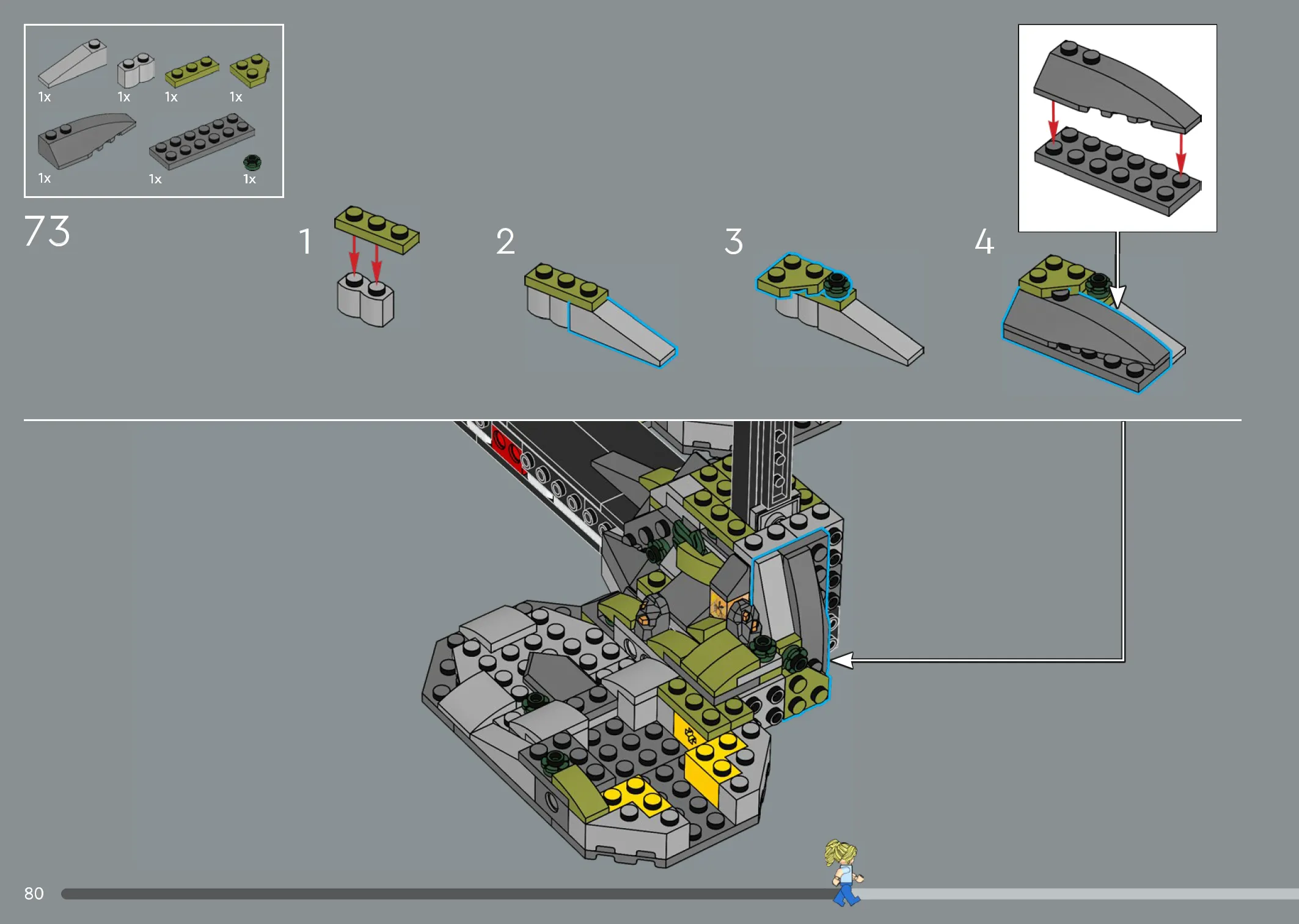 1x
1x
1x
1x
1x
1x
1x

73

1
2
3
4

80