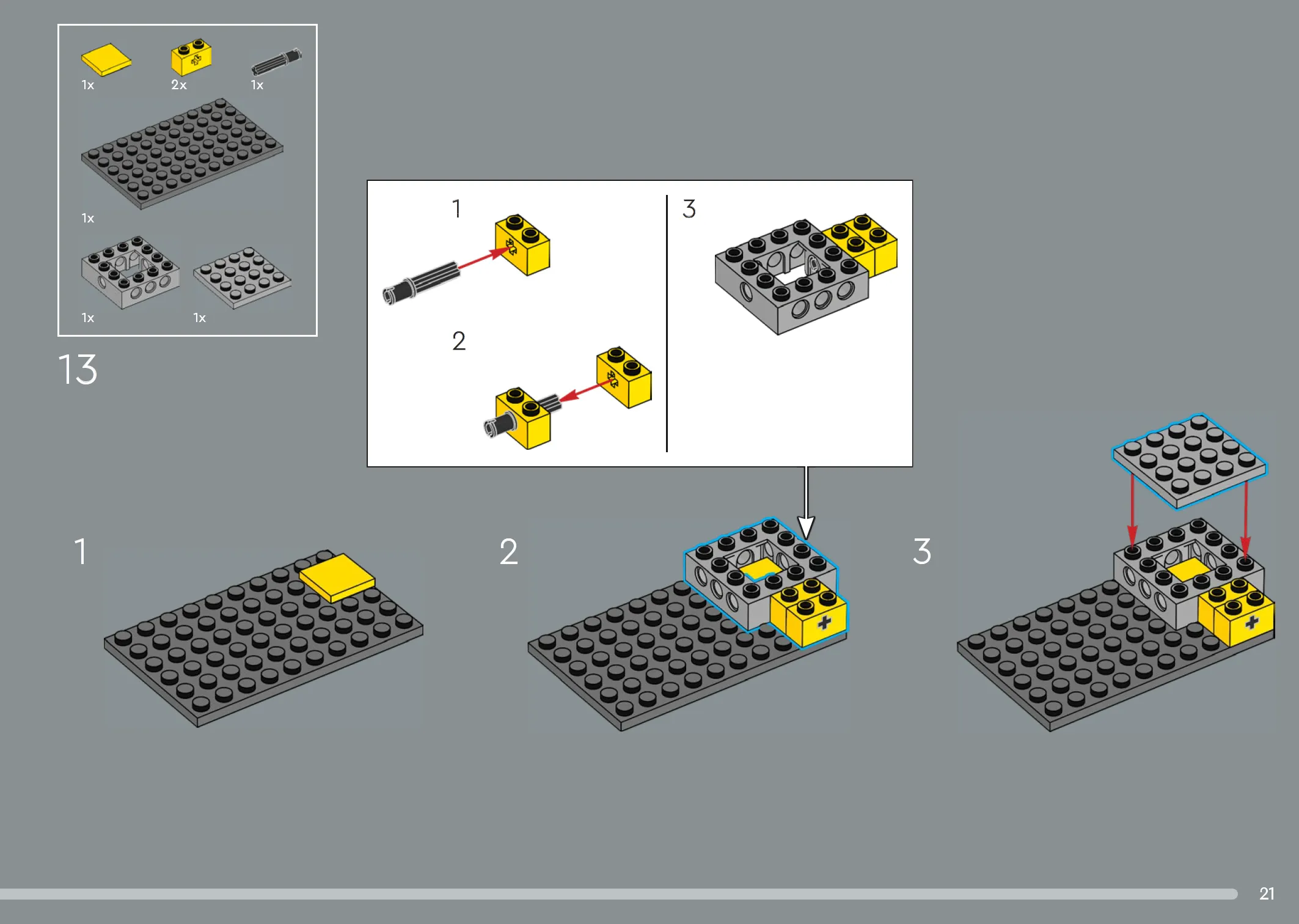 1x 2x 1x

1x

1x 1x

13

1

2

3

1

2

3

21