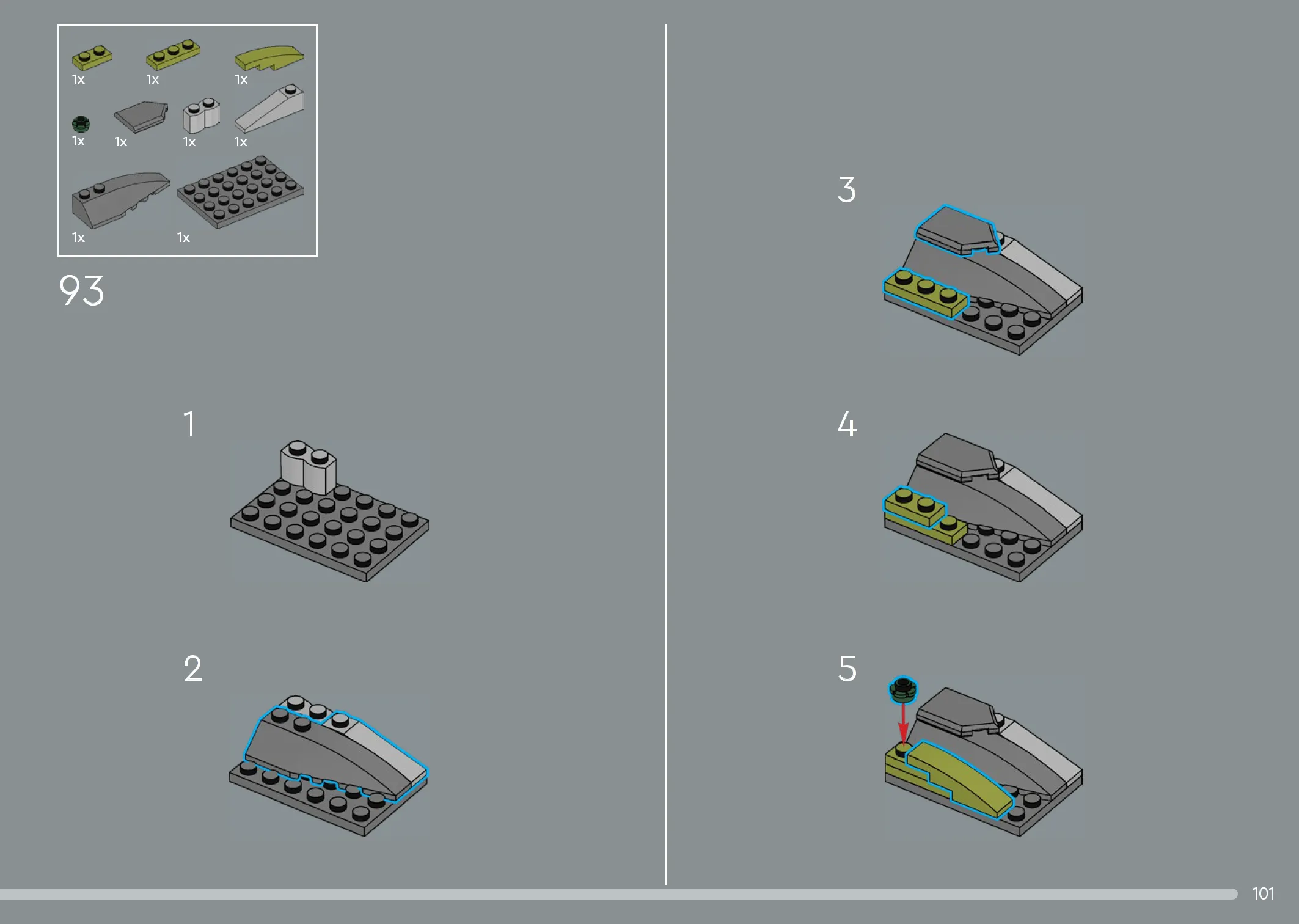 1x 1x 1x

1x 1x 1x 1x

1x 1x

93

1

2

3

4

5

101