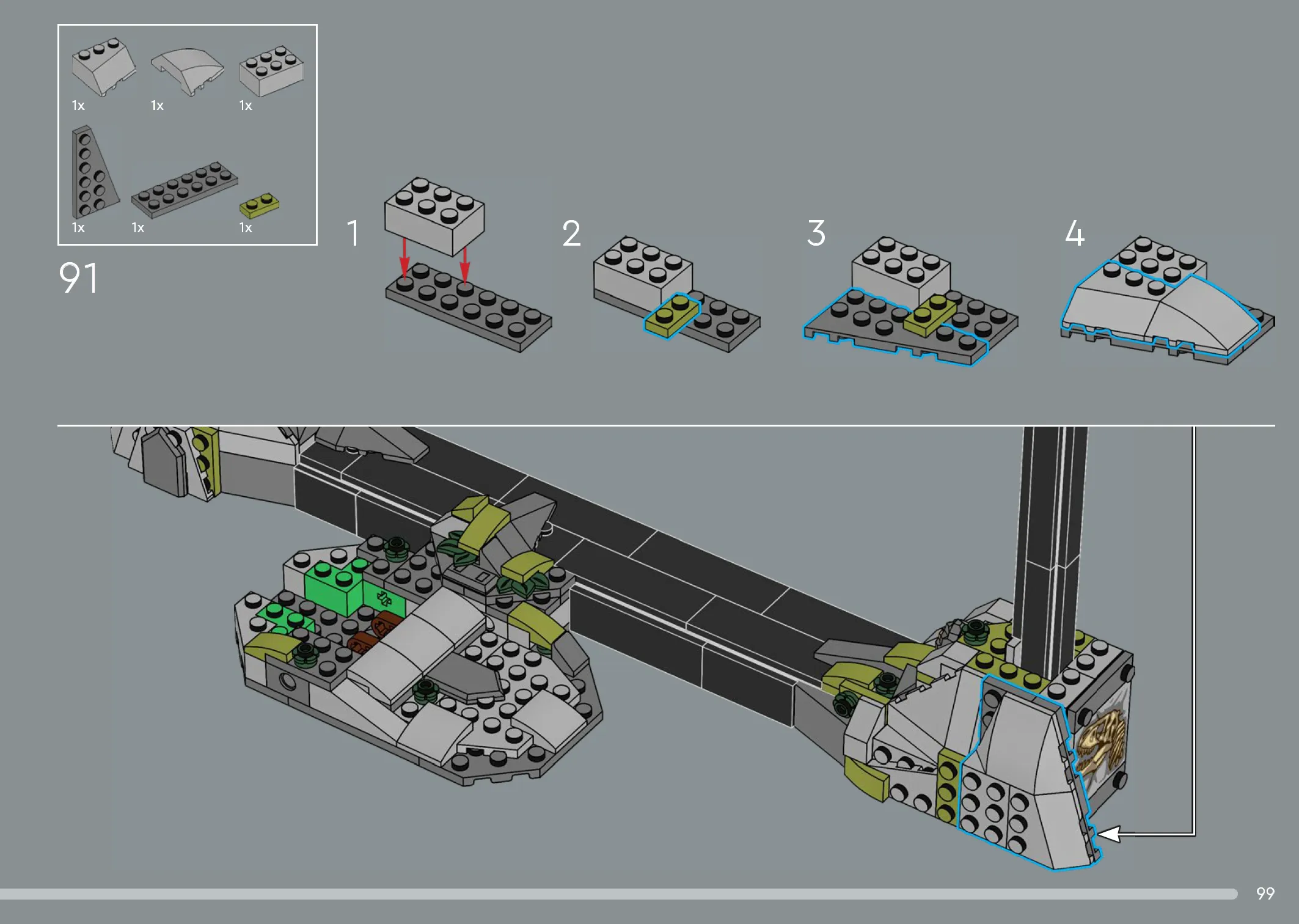 1x 1x 1x

1x 1x 1x

91

1

2

3

4

99