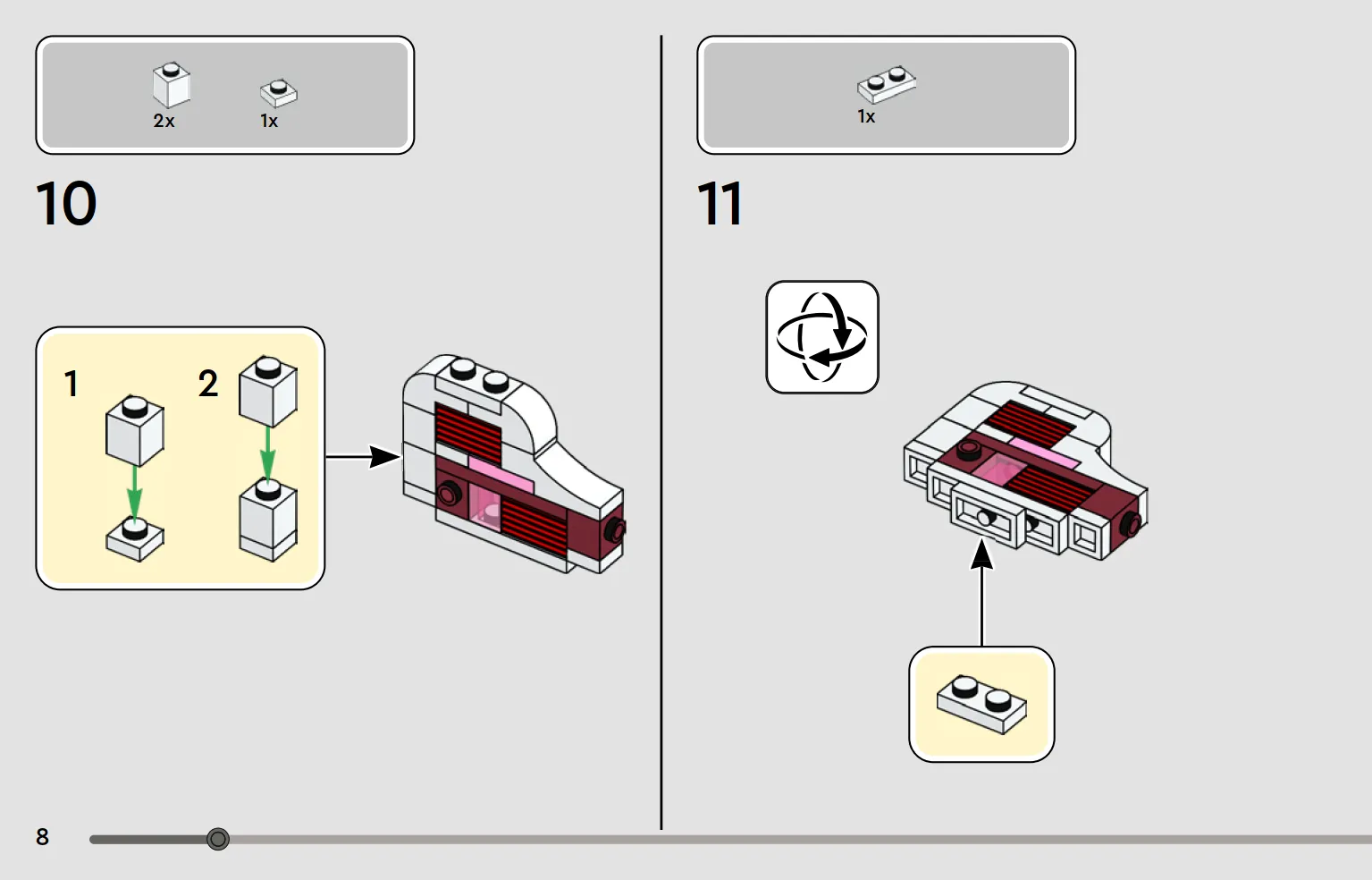 2x
1x

10

1
2

1x

11

8