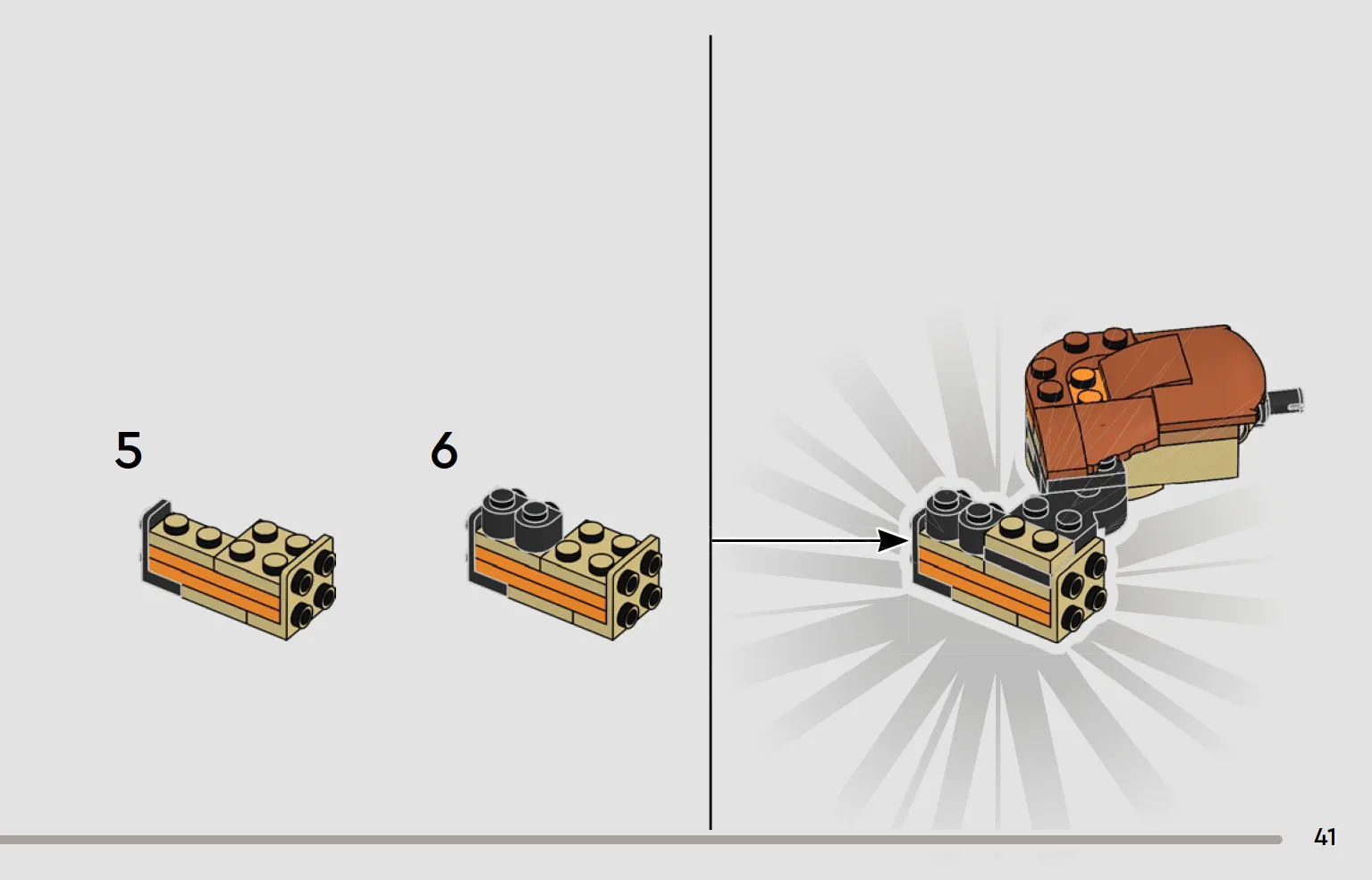 5

6

41