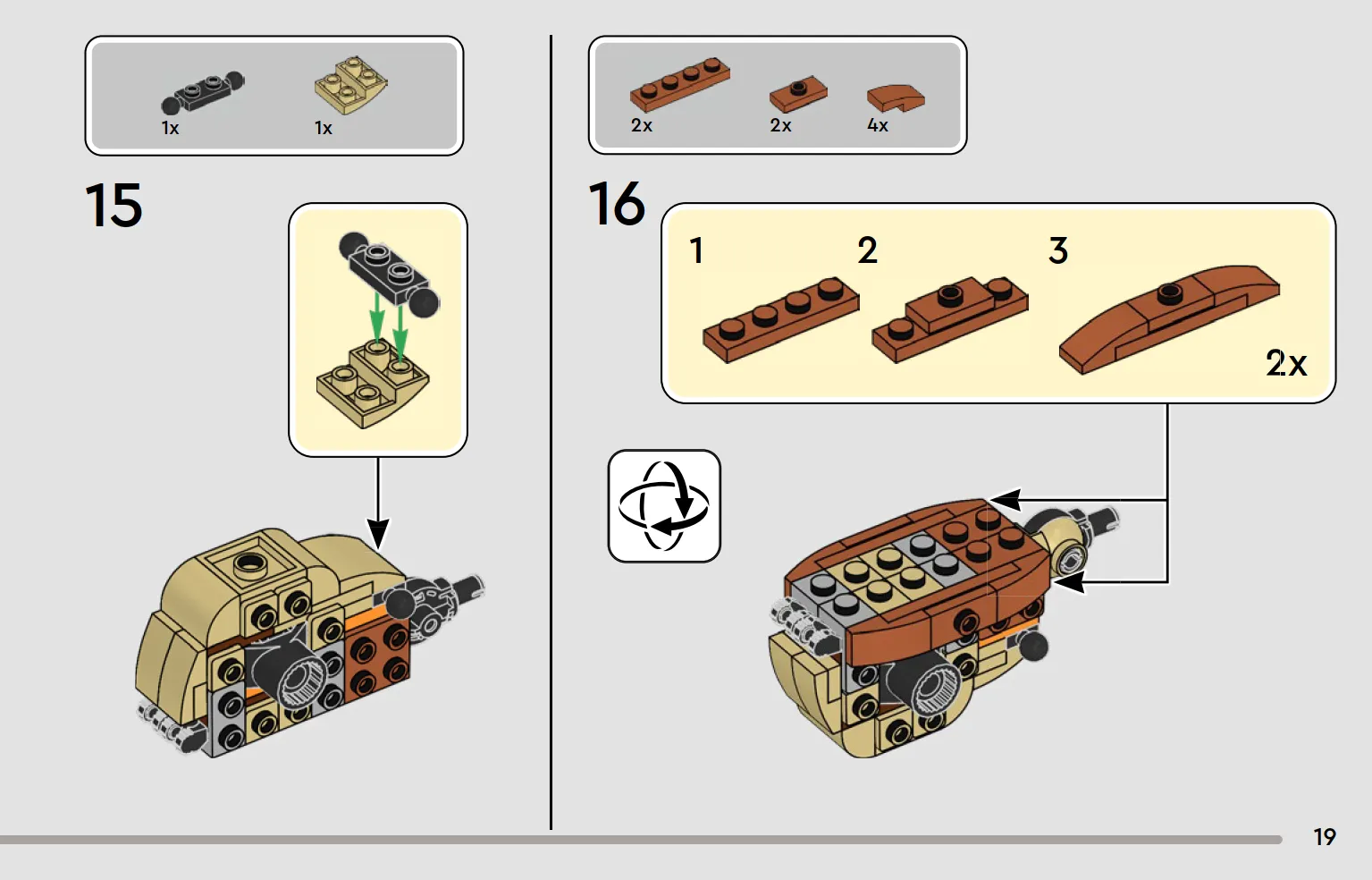 1x 1x

15

2x 2x 4x

16

1 2 3

2x

19