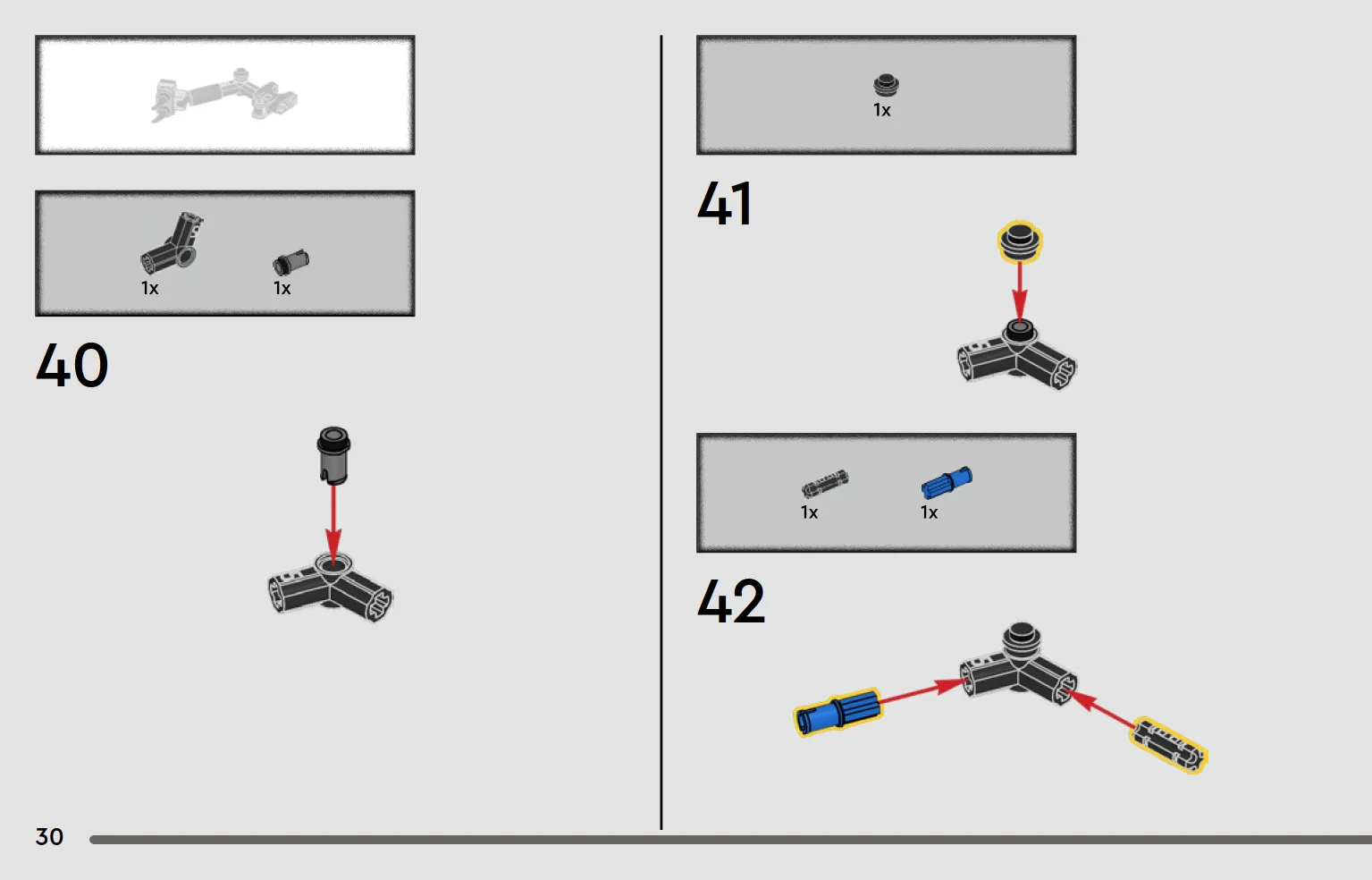 1x 1x

40

1x

41

1x 1x

42

30