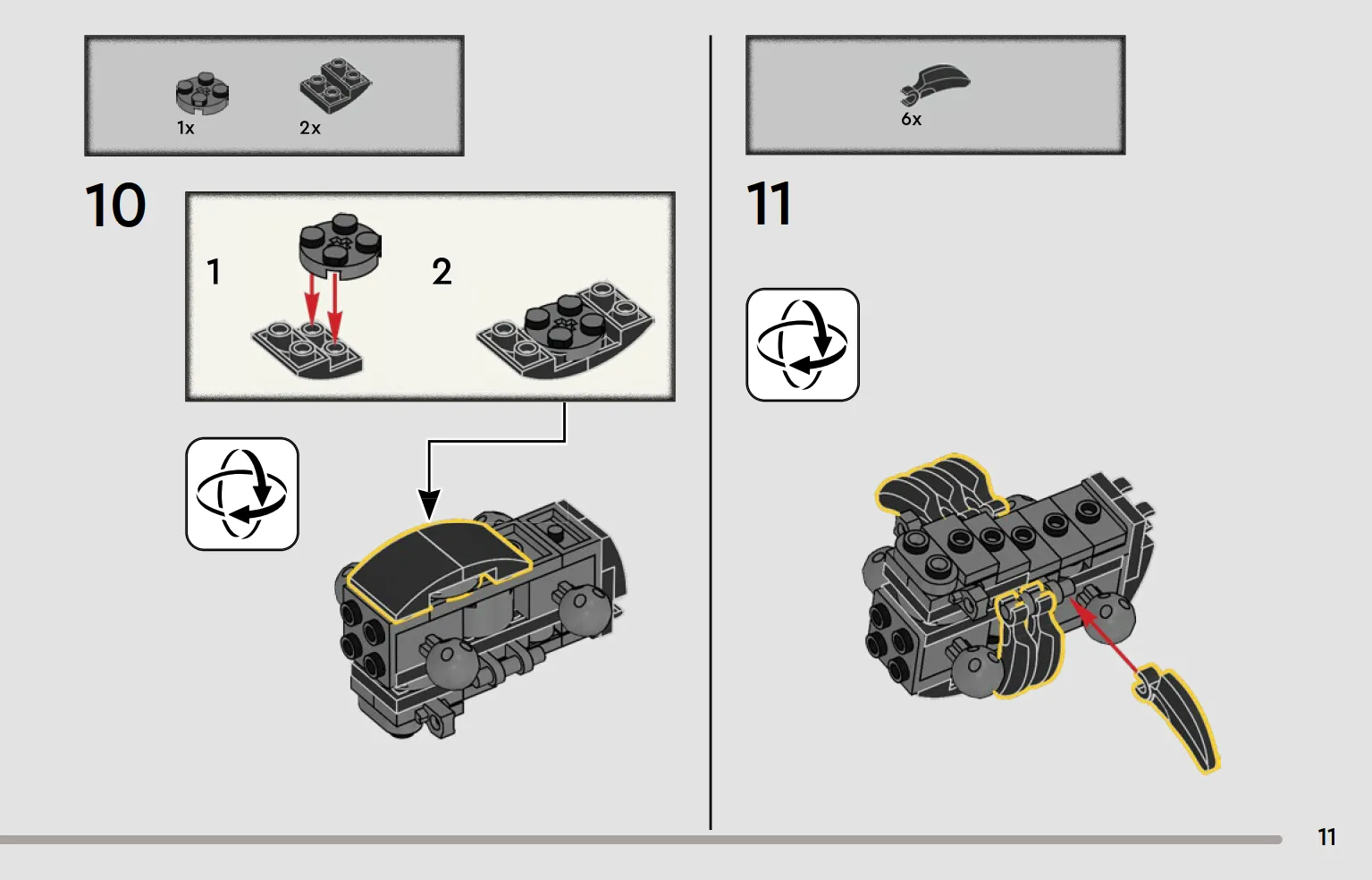 1x 2x

10

1

2

6x

11

11