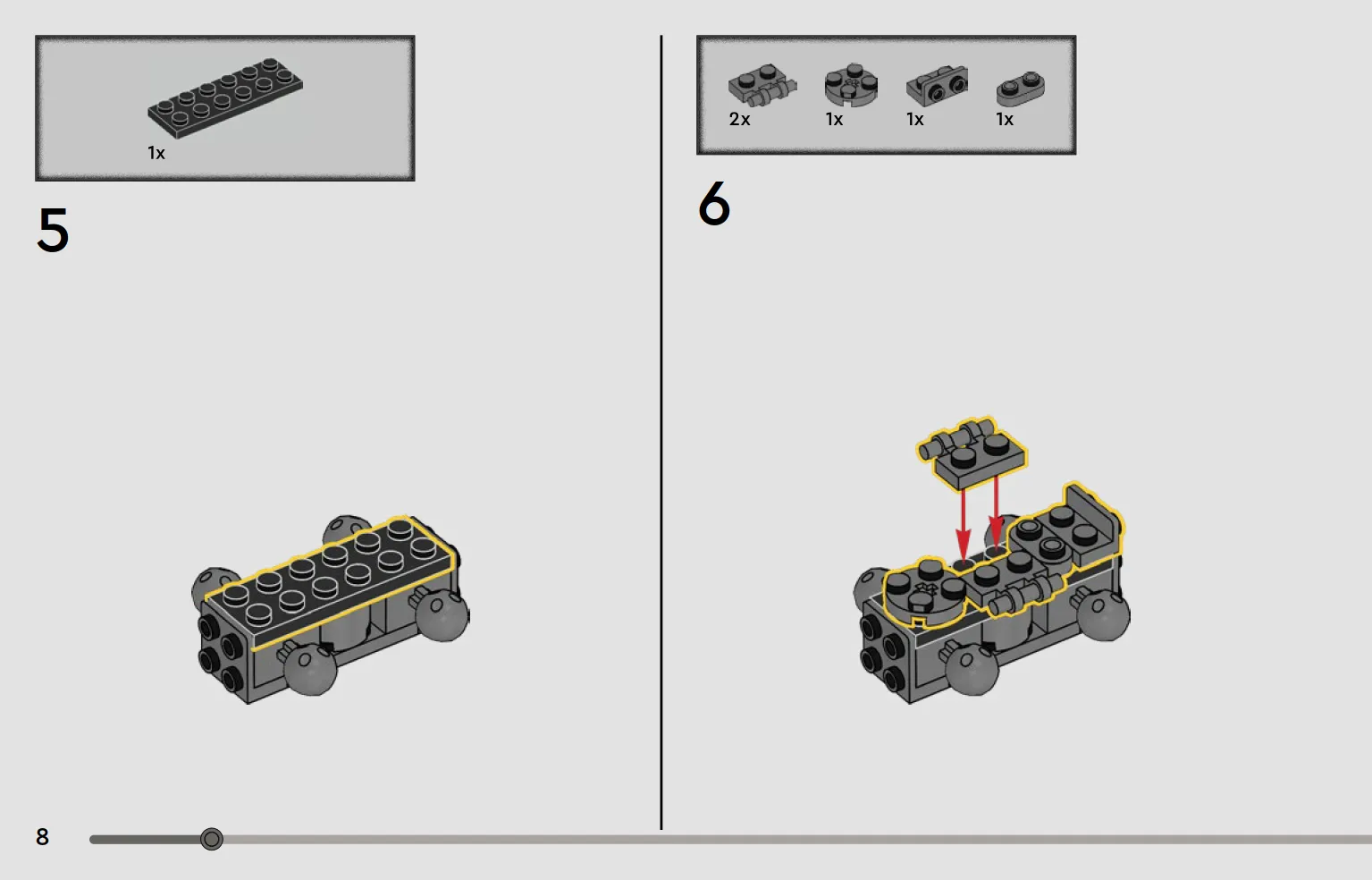 1x

5

2x 1x 1x 1x

6

8