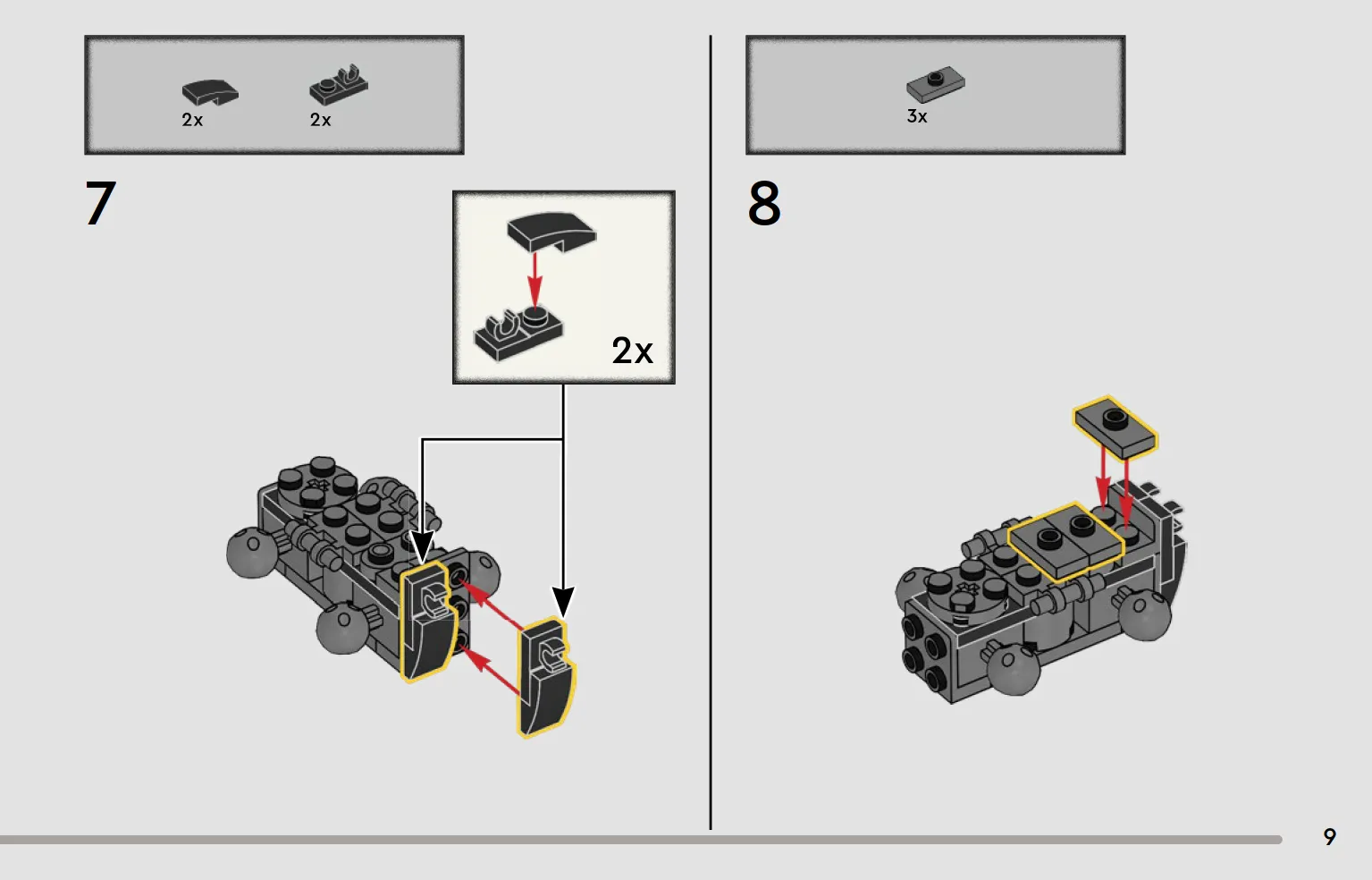 2x 2x

7

2x

3x

8

9